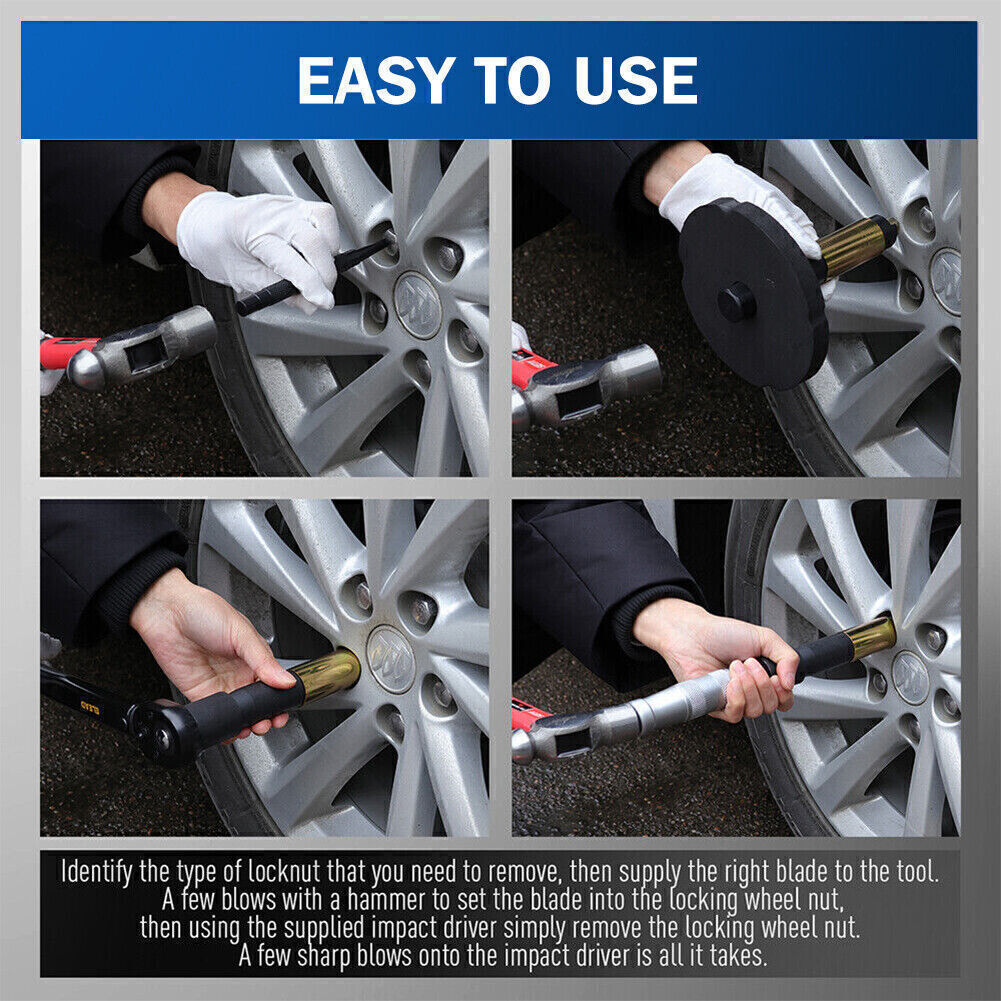 EASY TO USE

Identify the type of locknut that you need to remove, then supply the right blade to the tool. A few blows with a hammer to set the blade into the locking wheel nut, then using the supplied impact driver simply remove the locking wheel nut. A few sharp blows onto the impact driver is all it takes.