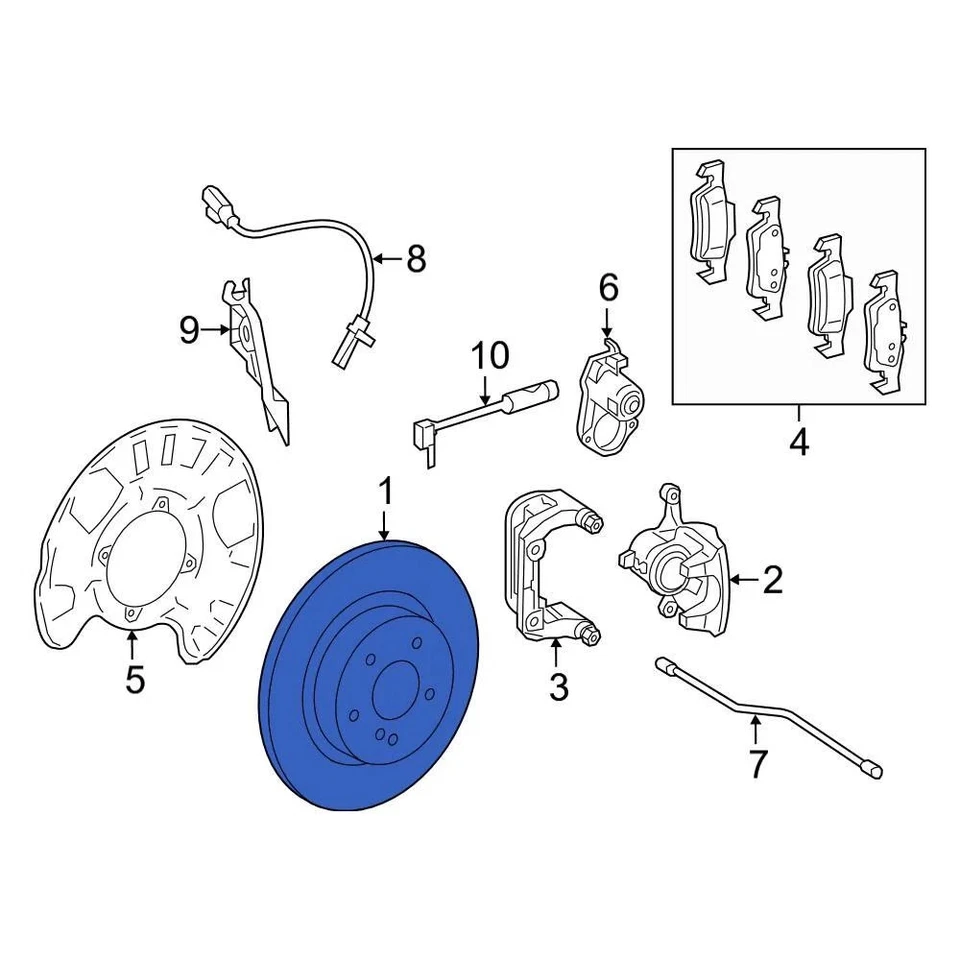 8
9
6
10
4
1
2
5
3
7