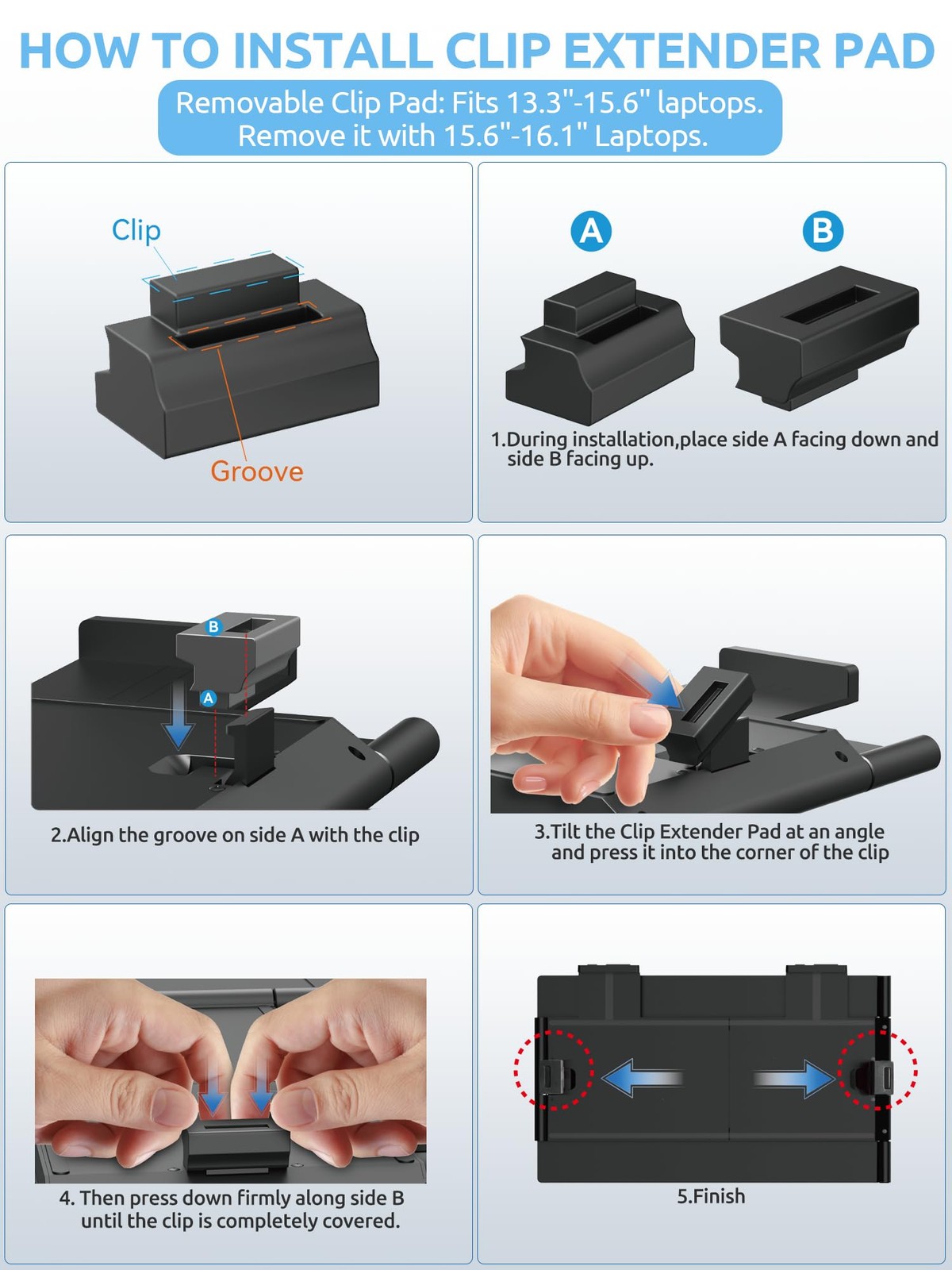 HOW TO INSTALL CLIP EXTENDER PAD

Removable Clip Pad: Fits 13.3"-15.6" laptops. Remove it with 15.6"-16.1" Laptops.

Clip

Groove

A

B

1.During installation,place side A facing down and side B facing up.

B

A

2.Align the groove on side A with the clip

3.Tilt the Clip Extender Pad at an angle and press it into the corner of the clip

4. Then press down firmly along side B until the clip is completely covered.

5.Finish