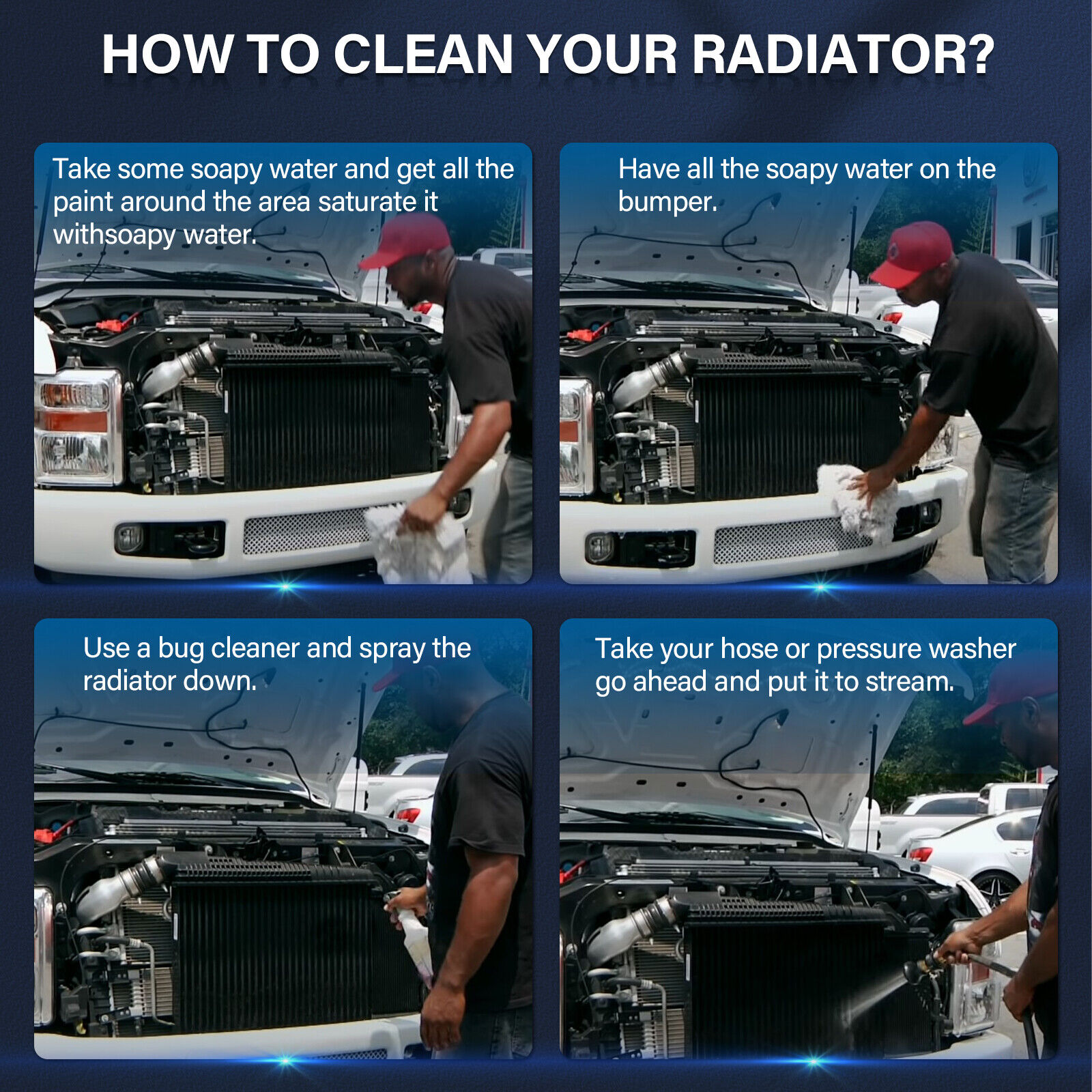 HOW TO CLEAN YOUR RADIATOR?

Take some soapy water and get all the paint around the area saturate it withsoapy water.

Have all the soapy water on the bumper.

Use a bug cleaner and spray the radiator down.

Take your hose or pressure washer go ahead and put it to stream.