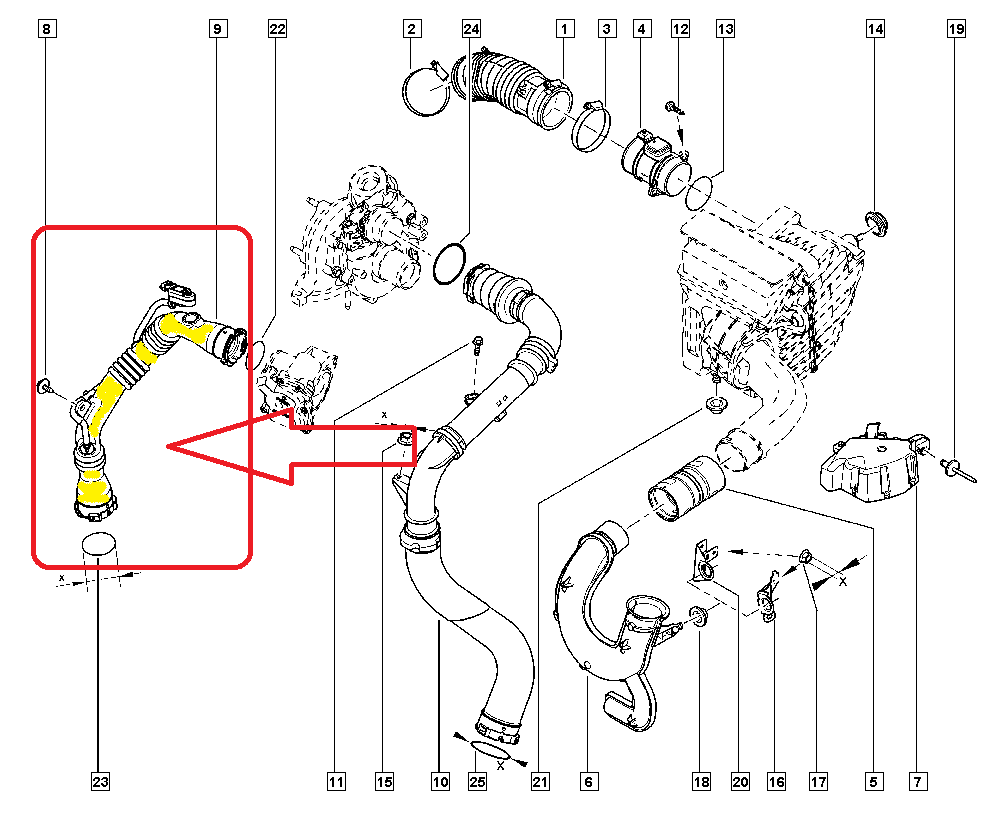 8
9
22
2
24
1
3
4
12
13
14
19
x
x
X
X
23
11
15
10
25
21
6
18
20
16
17
5
7