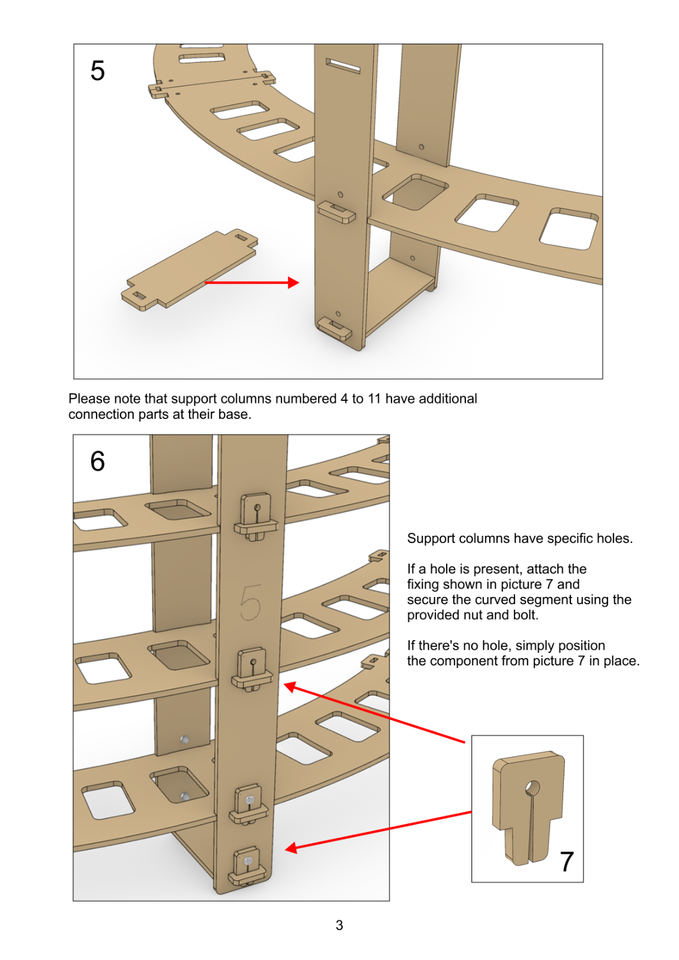 5

Please note that support columns numbered 4 to 11 have additional connection parts at their base.

6

5

Support columns have specific holes.

If a hole is present, attach the fixing shown in picture 7 and secure the curved segment using the provided nut and bolt.

If there's no hole, simply position the component from picture 7 in place.

7

3