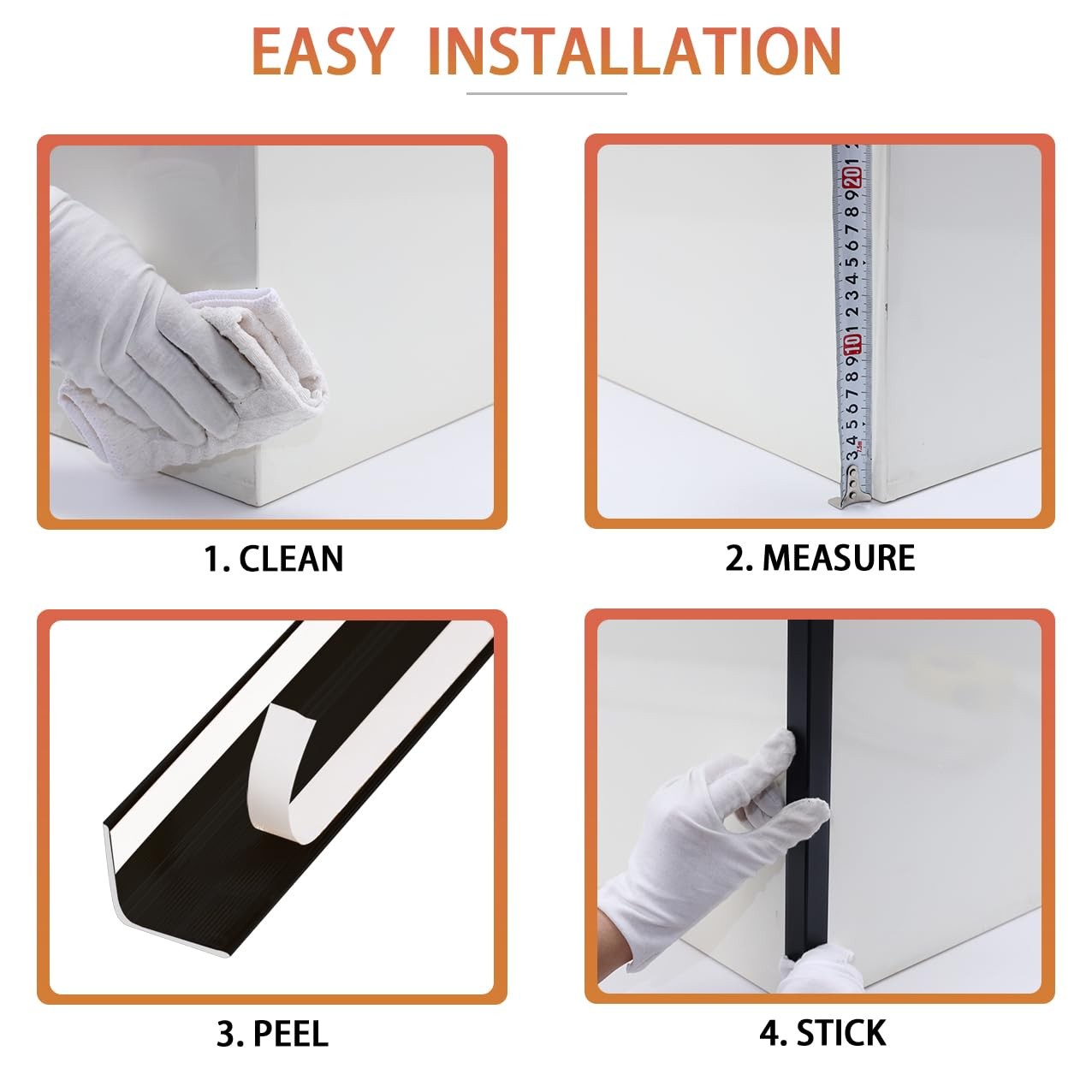 EASY INSTALLATION

1. CLEAN

2. MEASURE

3. PEEL

4. STICK