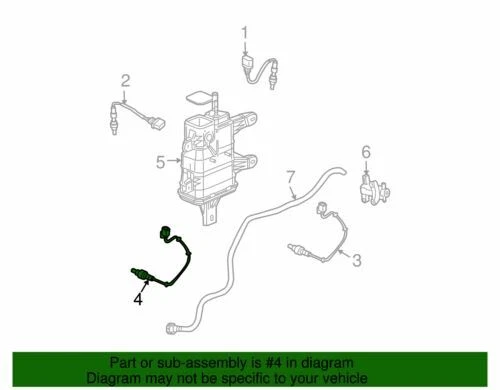 1
2
5
6
7
3
4

Part or sub-assembly is #4 in diagram
Diagram may not be specific to your vehicle