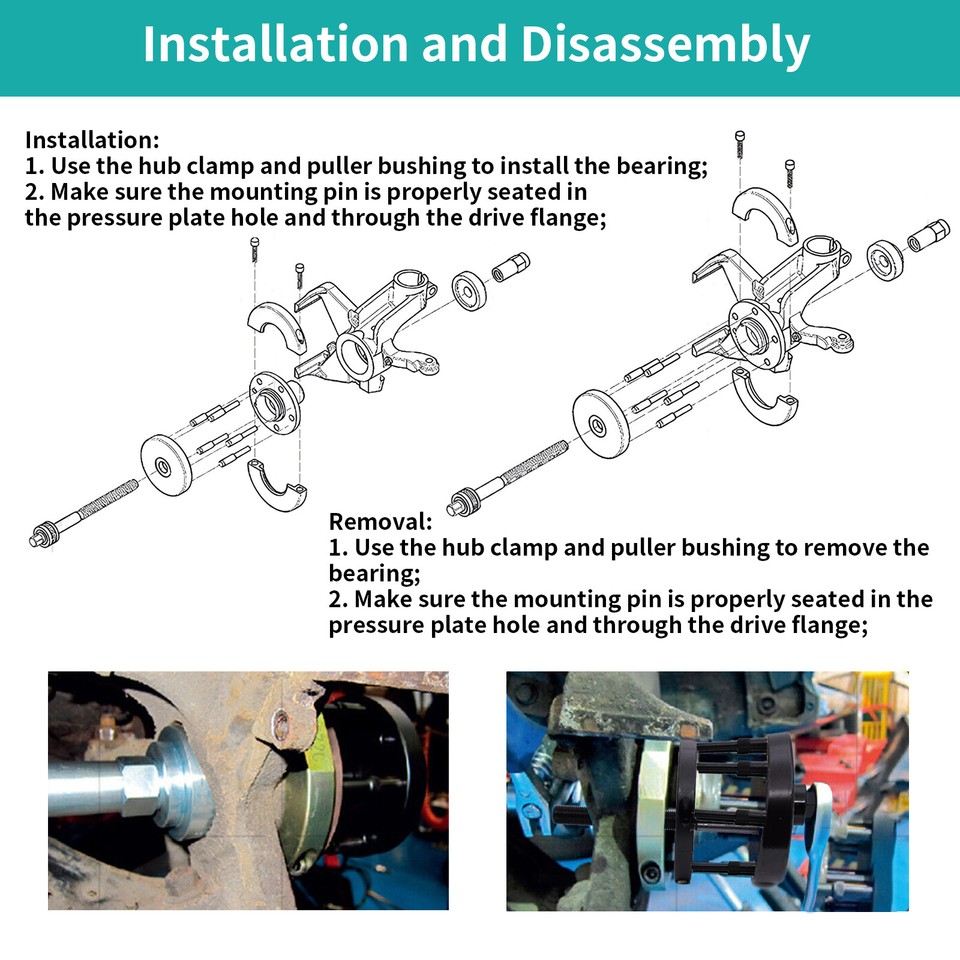 Installation and Disassembly

Installation:
1. Use the hub clamp and puller bushing to install the bearing;
2. Make sure the mounting pin is properly seated in the pressure plate hole and through the drive flange;

Removal:
1. Use the hub clamp and puller bushing to remove the bearing;
2. Make sure the mounting pin is properly seated in the pressure plate hole and through the drive flange;