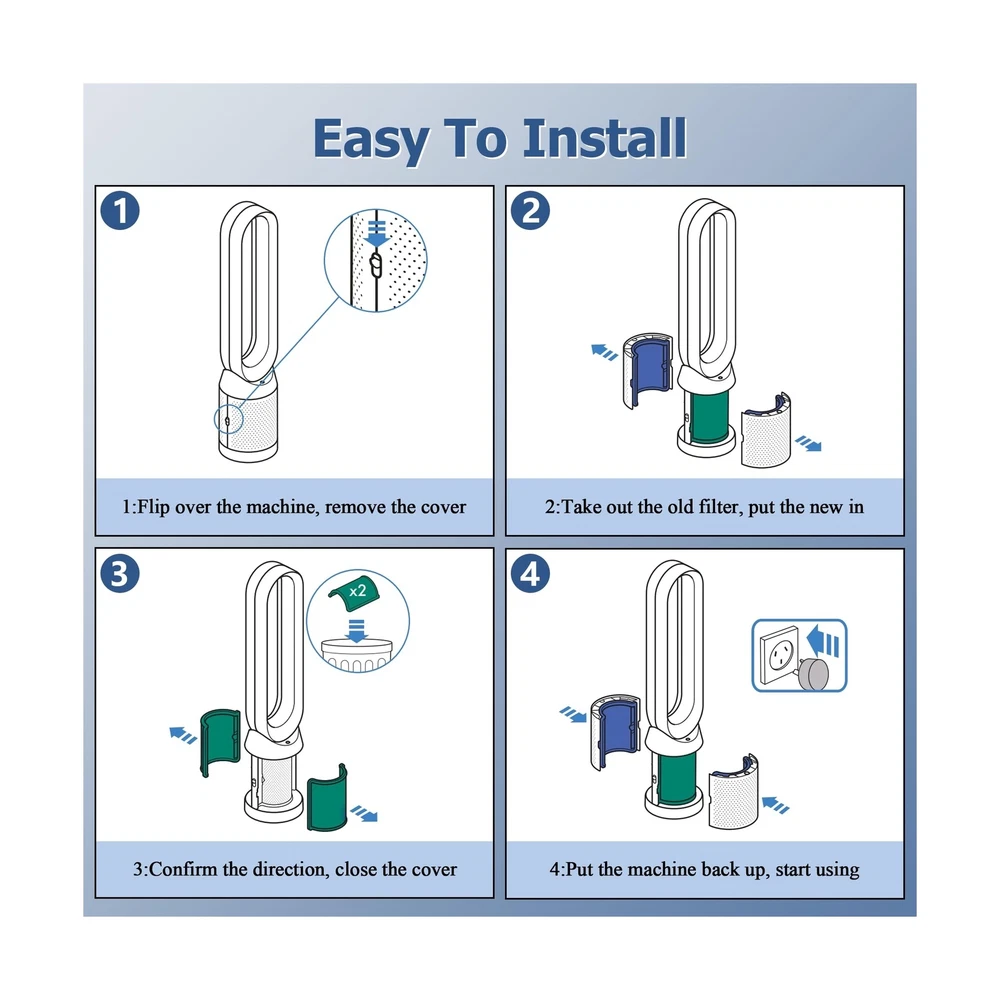 Easy To Install

1

1:Flip over the machine, remove the cover

2

2:Take out the old filter, put the new in

3

x2

3:Confirm the direction, close the cover

4

4:Put the machine back up, start using