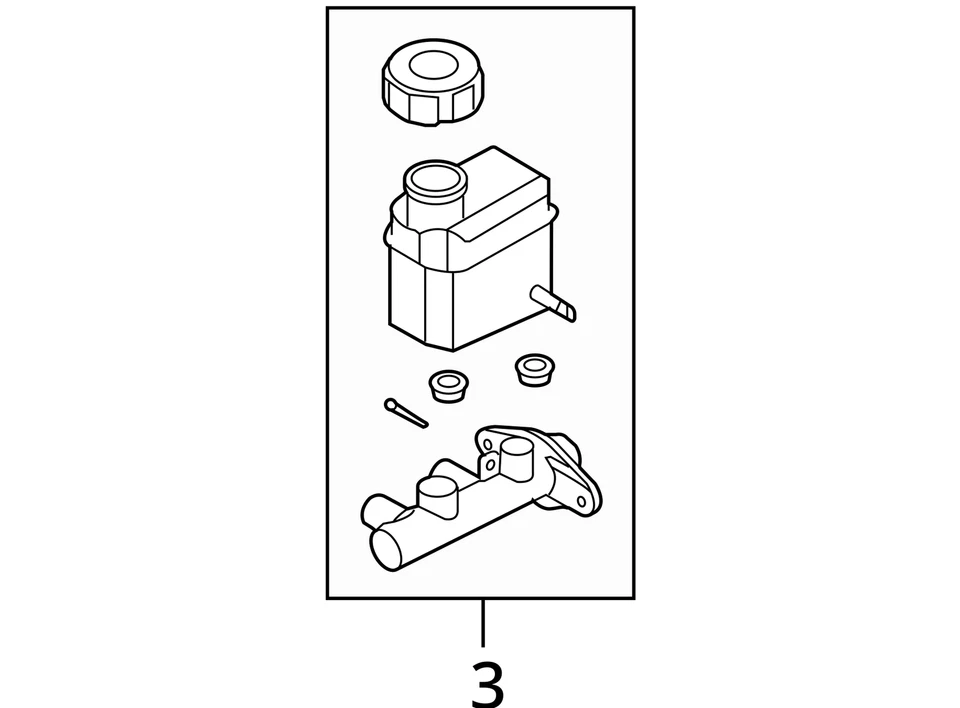 3