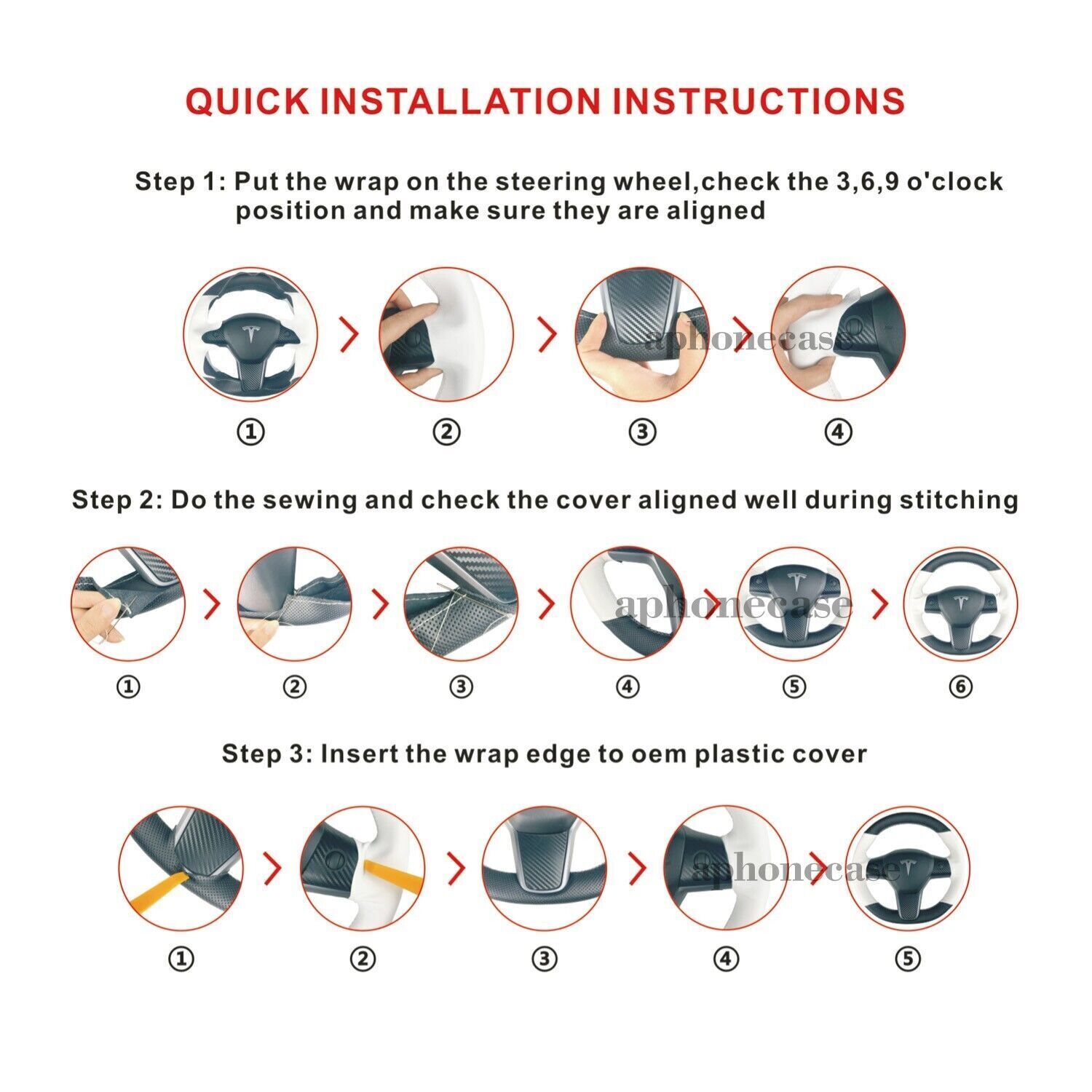 QUICK INSTALLATION INSTRUCTIONS

Step 1: Put the wrap on the steering wheel,check the 3,6,9 o'clock position and make sure they are aligned

aphonecase

① ② ③ ④

Step 2: Do the sewing and check the cover aligned well during stitching

aphonecase

① ② ③ ④ ⑤ ⑥

Step 3: Insert the wrap edge to oem plastic cover

aphonecase

① ② ③ ④ ⑤