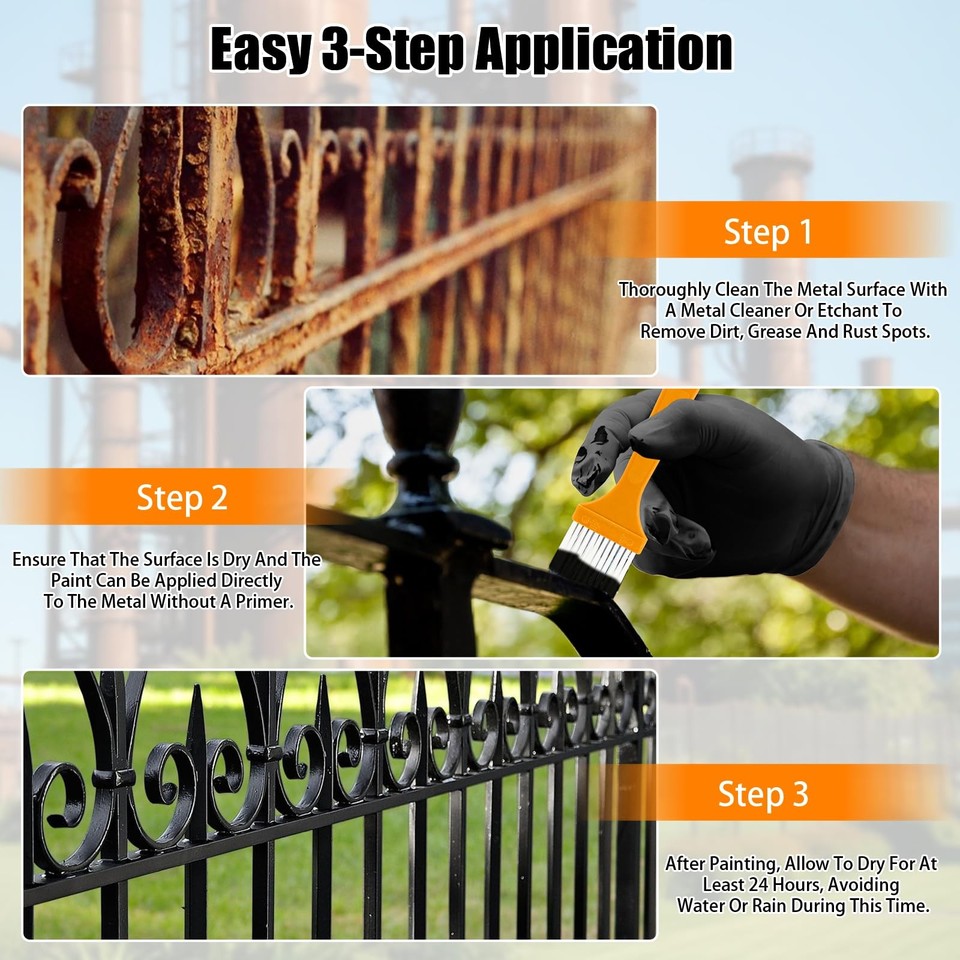 Easy 3-Step Application

Step 1

Thoroughly Clean The Metal Surface With A Metal Cleaner Or Etchant To Remove Dirt, Grease And Rust Spots.

Step 2

Ensure That The Surface Is Dry And The Paint Can Be Applied Directly To The Metal Without A Primer.

Step 3

After Painting, Allow To Dry For At Least 24 Hours, Avoiding Water Or Rain During This Time.