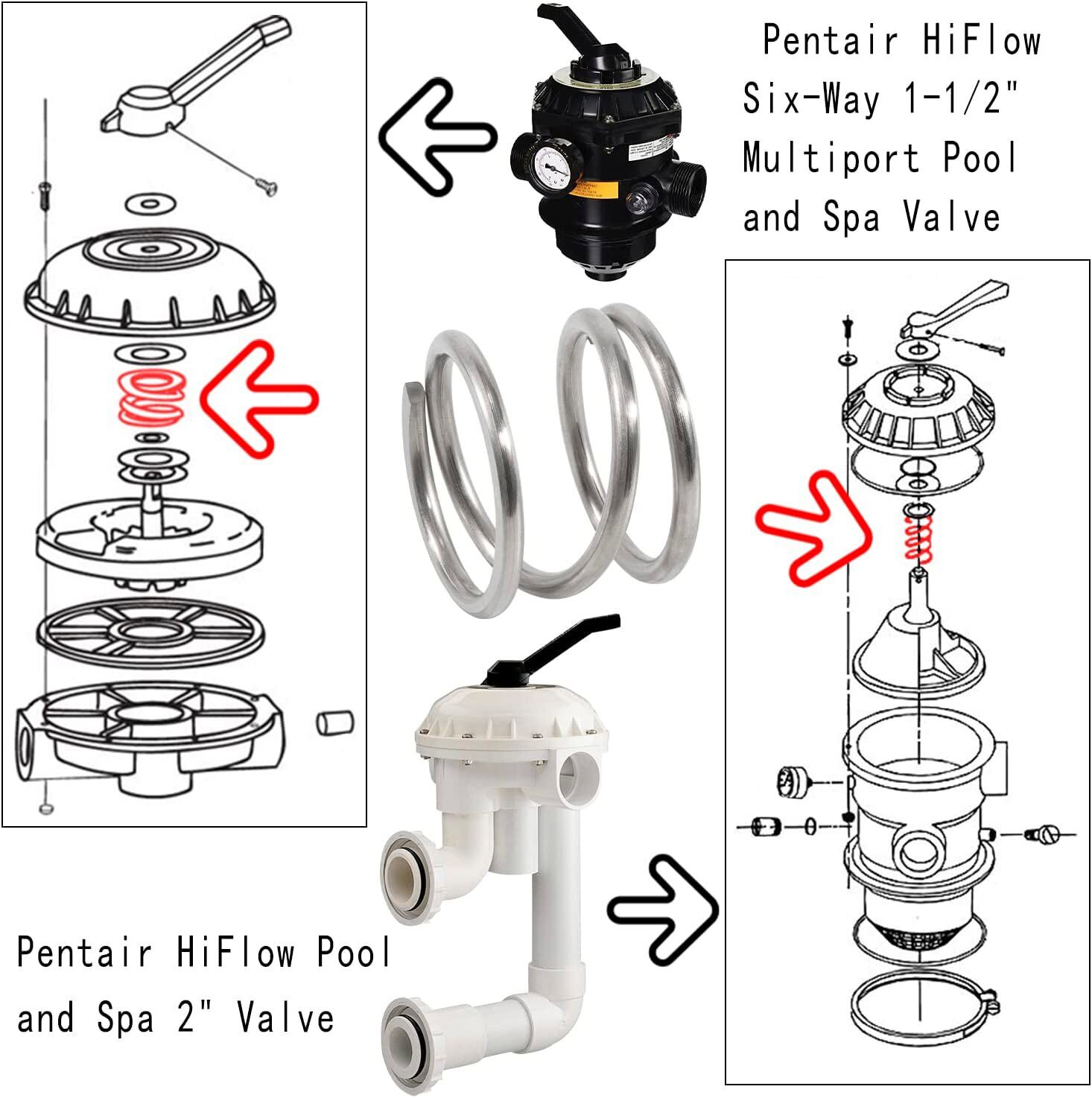 Pentair HiFlow Six-Way 1-1/2" Multiport Pool and Spa Valve

Pentair HiFlow Pool and Spa 2" Valve