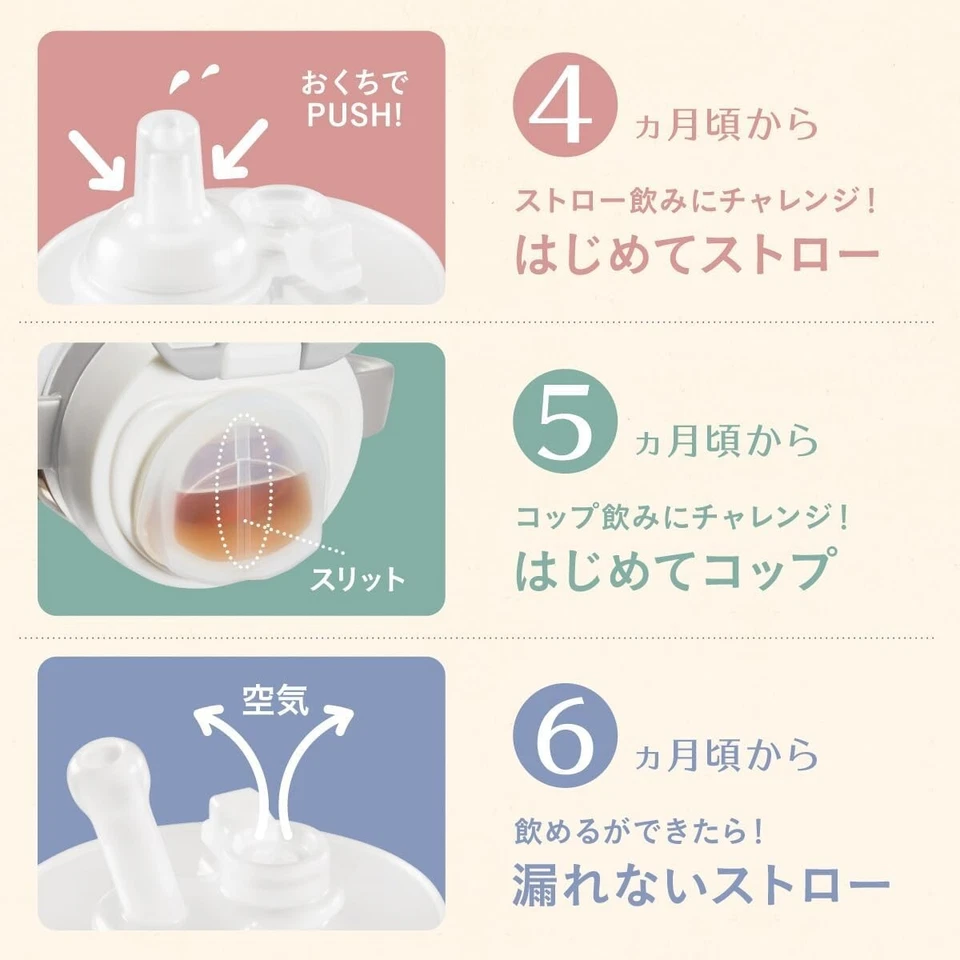 おくちで
PUSH!

4 ヵ月頃から

ストロー飲みにチャレンジ!
はじめてストロー

スリット

5 ヵ月頃から

コップ飲みにチャレンジ!
はじめてコップ

空気

6 ヵ月頃から

飲めるができたら!
漏れないストロー