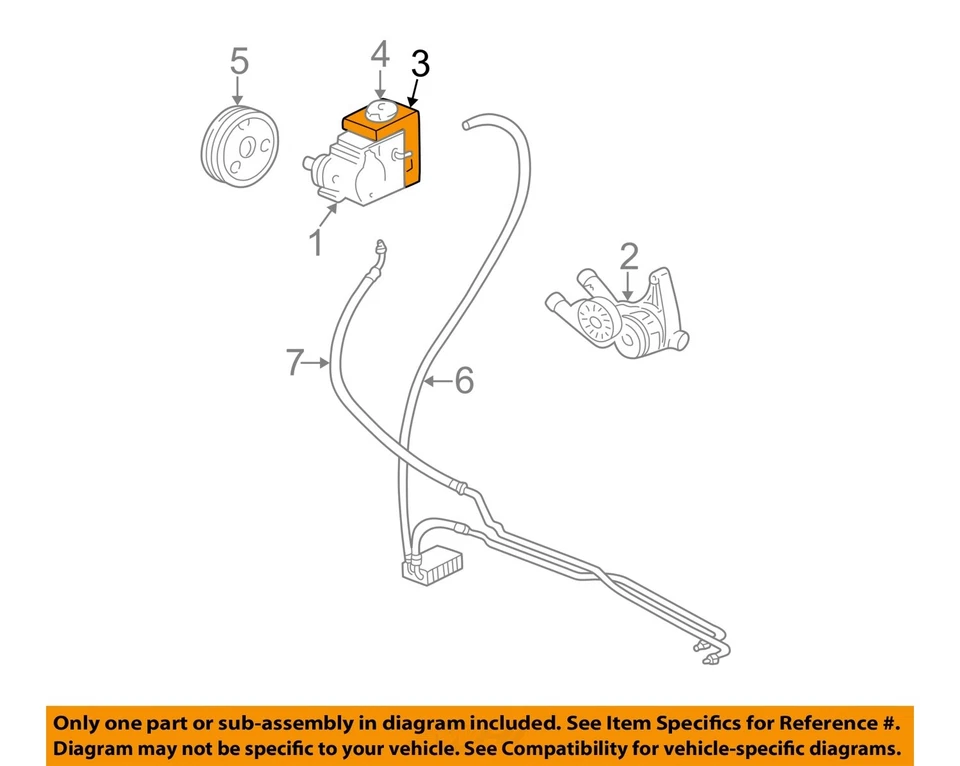 5
4
3
1
2
7
6

Only one part or sub-assembly in diagram included. See Item Specifics for Reference #. Diagram may not be specific to your vehicle. See Compatibility for vehicle-specific diagrams.