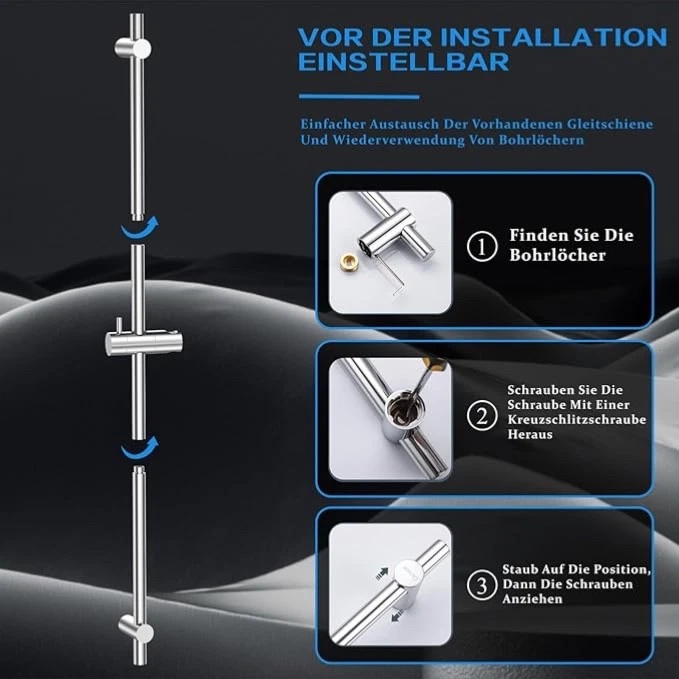 VOR DER INSTALLATION EINSTELLBAR

Einfacher Austausch Der Vorhandenen Gleitschiene Und Wiederverwendung Von Bohrlöchern

① Finden Sie Die Bohrlöcher

② Schrauben Sie Die Schraube Mit Einer Kreuzschlitzschraube Heraus

③ Staub Auf Die Position, Dann Die Schrauben Anziehen