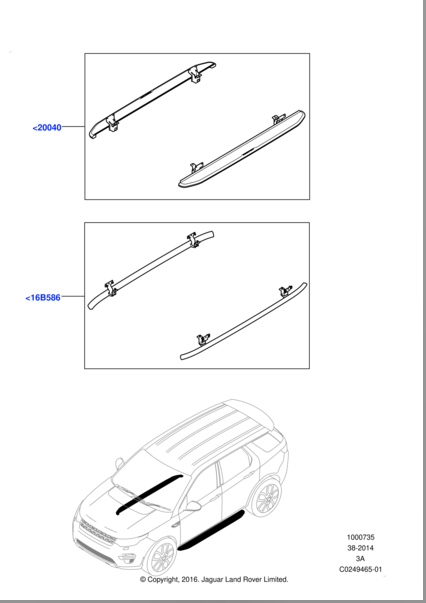 <20040

<16B586

1000735
38-2014
3A
C0249465-01

© Copyright, 2016. Jaguar Land Rover Limited.