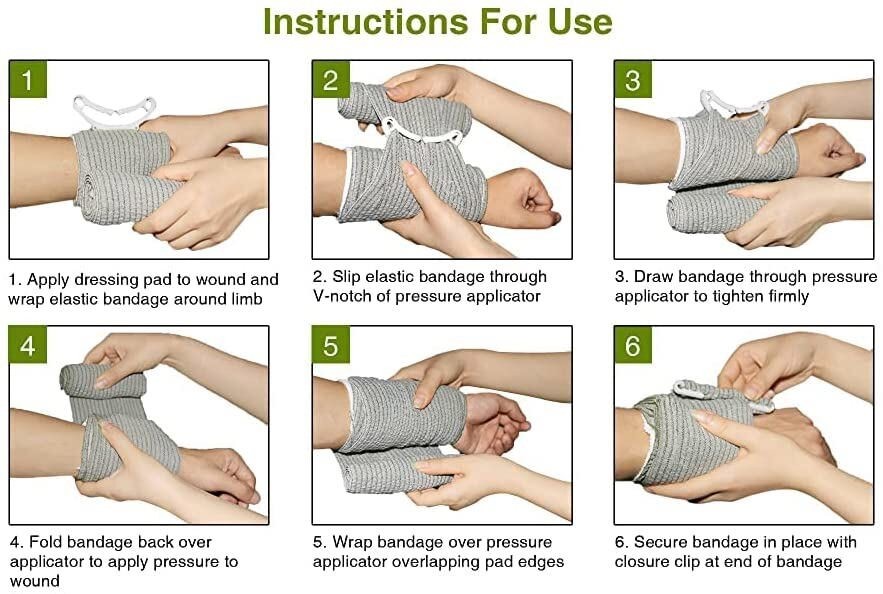 Instructions For Use

1

1. Apply dressing pad to wound and wrap elastic bandage around limb

2

2. Slip elastic bandage through V-notch of pressure applicator

3

3. Draw bandage through pressure applicator to tighten firmly

4

4. Fold bandage back over applicator to apply pressure to wound

5

5. Wrap bandage over pressure applicator overlapping pad edges

6

6. Secure bandage in place with closure clip at end of bandage