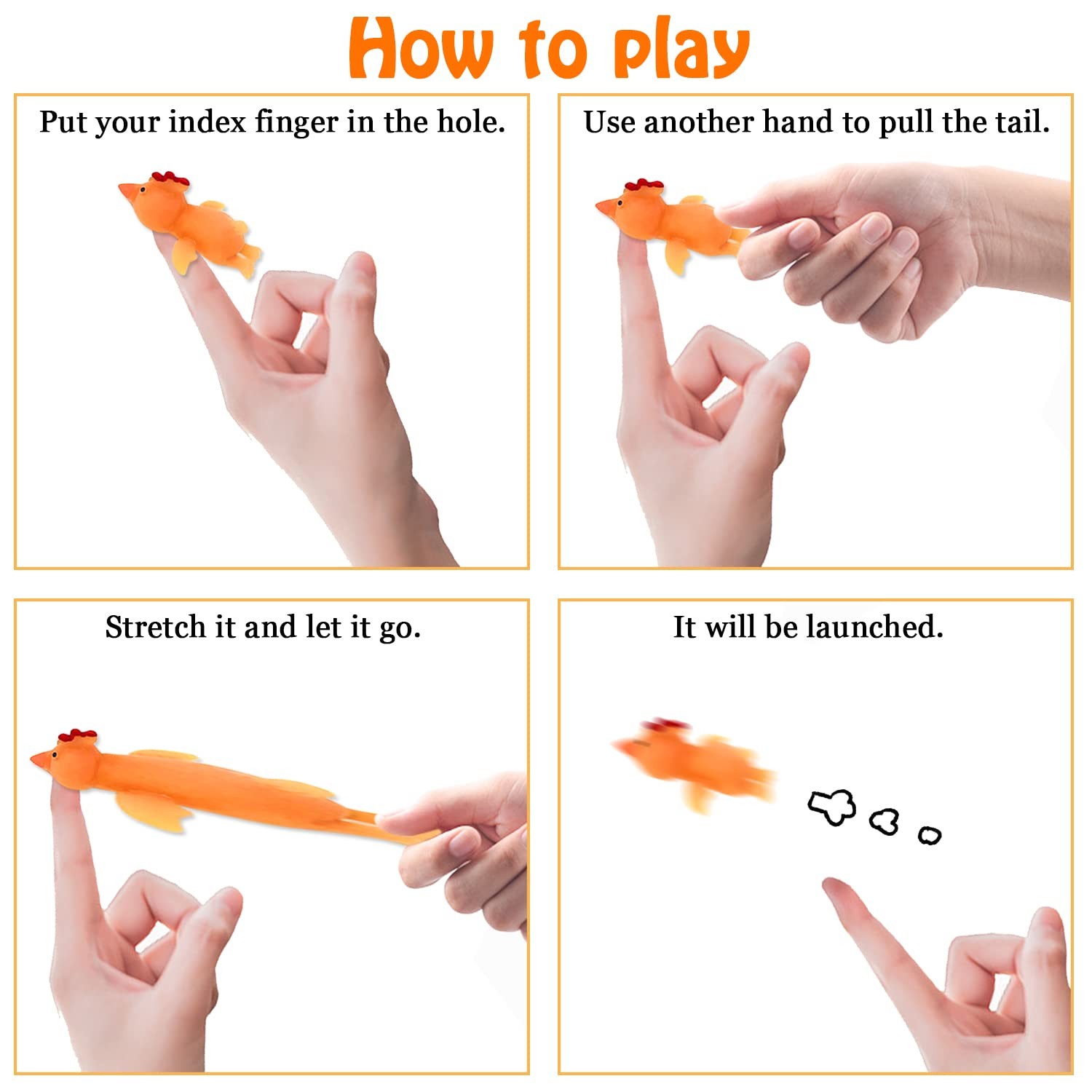 How to play

Put your index finger in the hole.

Use another hand to pull the tail.

Stretch it and let it go.

It will be launched.