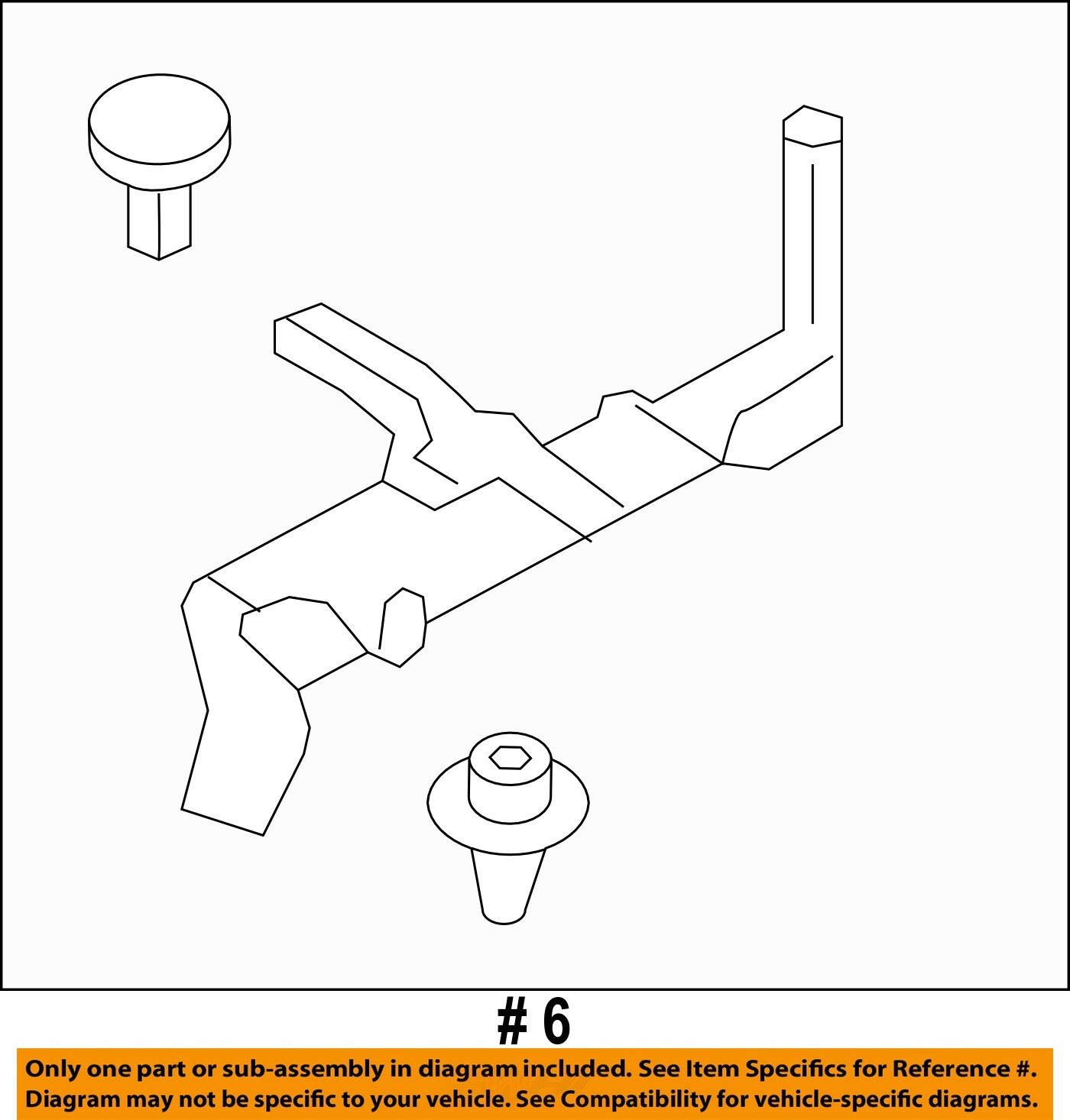 # 6

Only one part or sub-assembly in diagram included. See Item Specifics for Reference #.
Diagram may not be specific to your vehicle. See Compatibility for vehicle-specific diagrams.