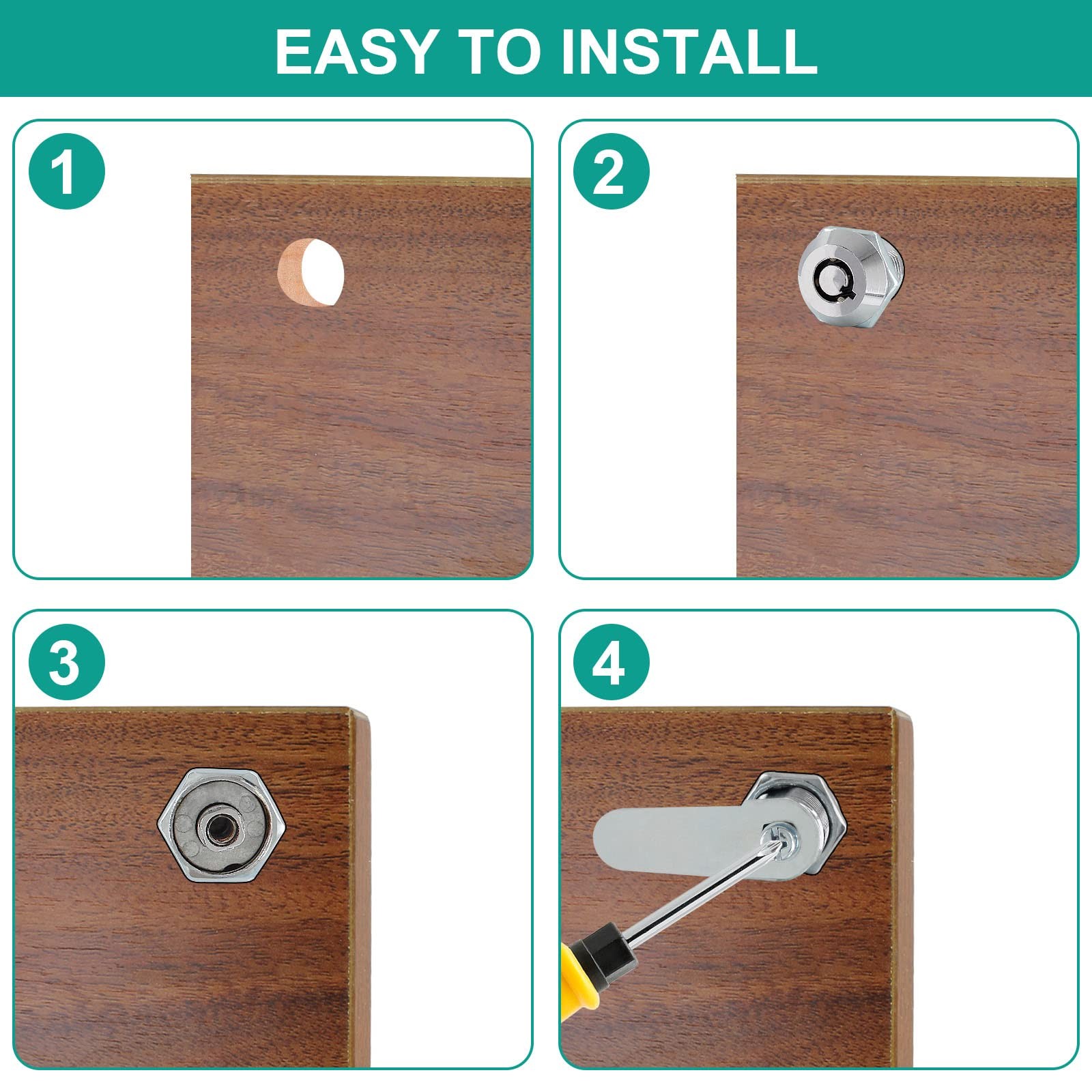 EASY TO INSTALL

1

2

3

4