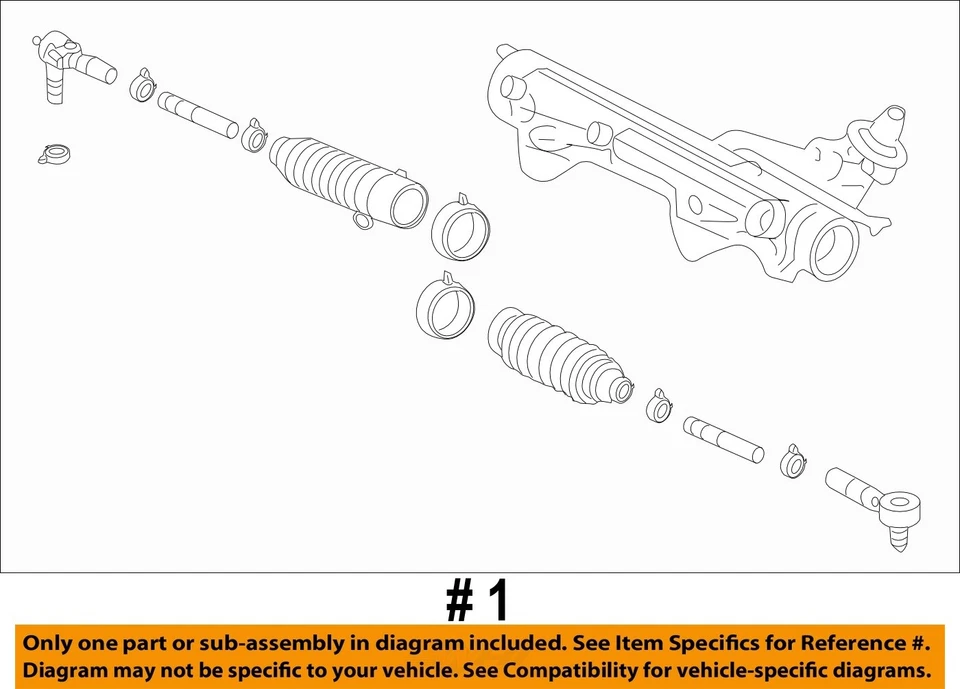 # 1

Only one part or sub-assembly in diagram included. See Item Specifics for Reference #.
Diagram may not be specific to your vehicle. See Compatibility for vehicle-specific diagrams.