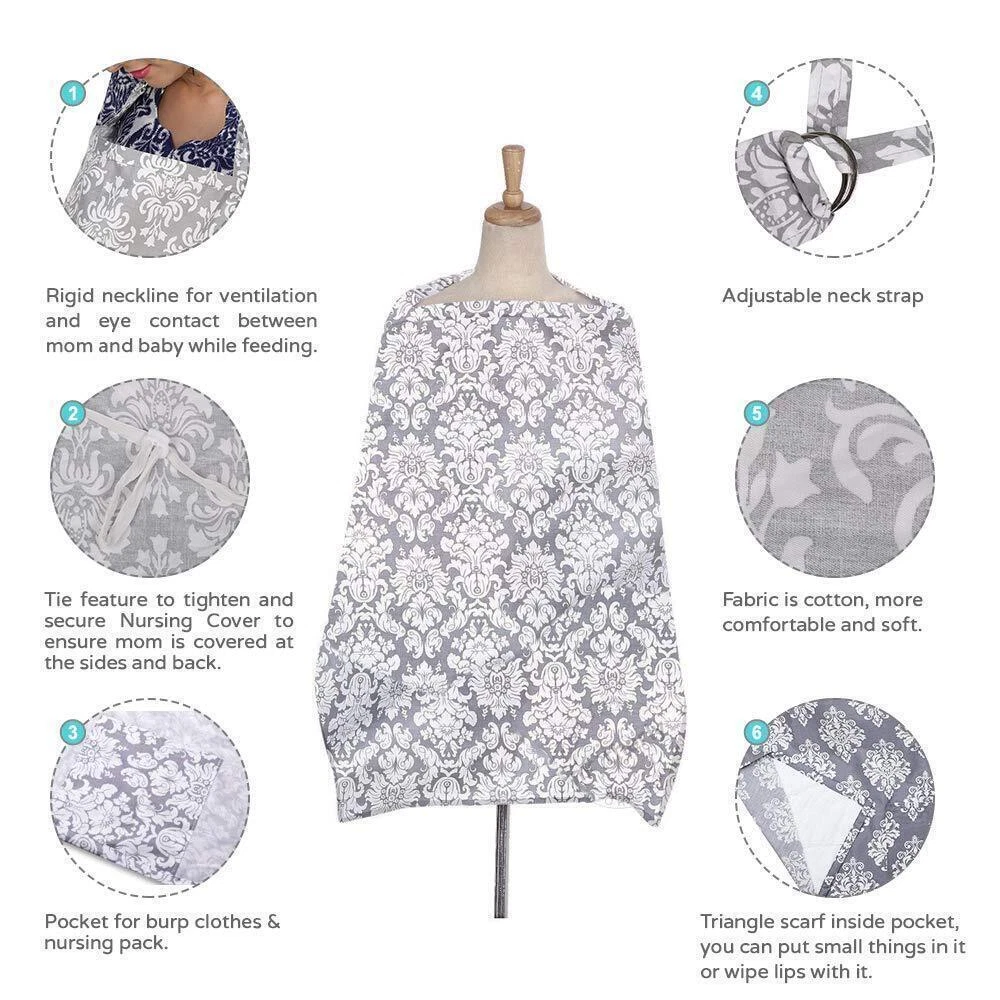 1

Rigid neckline for ventilation and eye contact between mom and baby while feeding.

2

Tie feature to tighten and secure Nursing Cover to ensure mom is covered at the sides and back.

3

Pocket for burp clothes & nursing pack.

4

Adjustable neck strap

5

Fabric is cotton, more comfortable and soft.

6

Triangle scarf inside pocket, you can put small things in it or wipe lips with it.