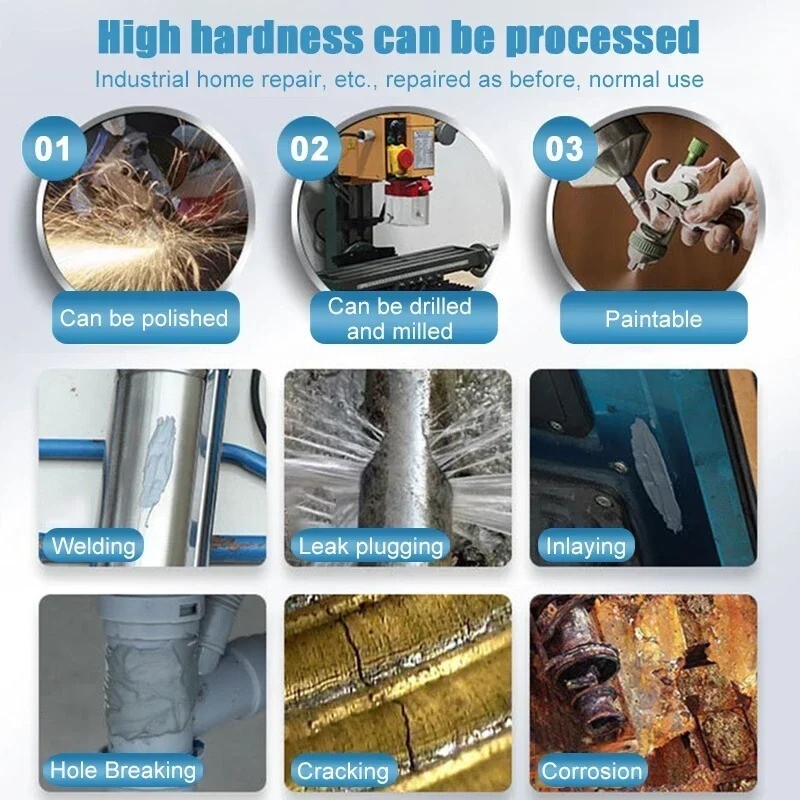 High hardness can be processed

Industrial home repair, etc., repaired as before, normal use

01

Can be polished

02

Can be drilled and milled

03

Paintable

Welding

Leak plugging

Inlaying

Hole Breaking

Cracking

Corrosion