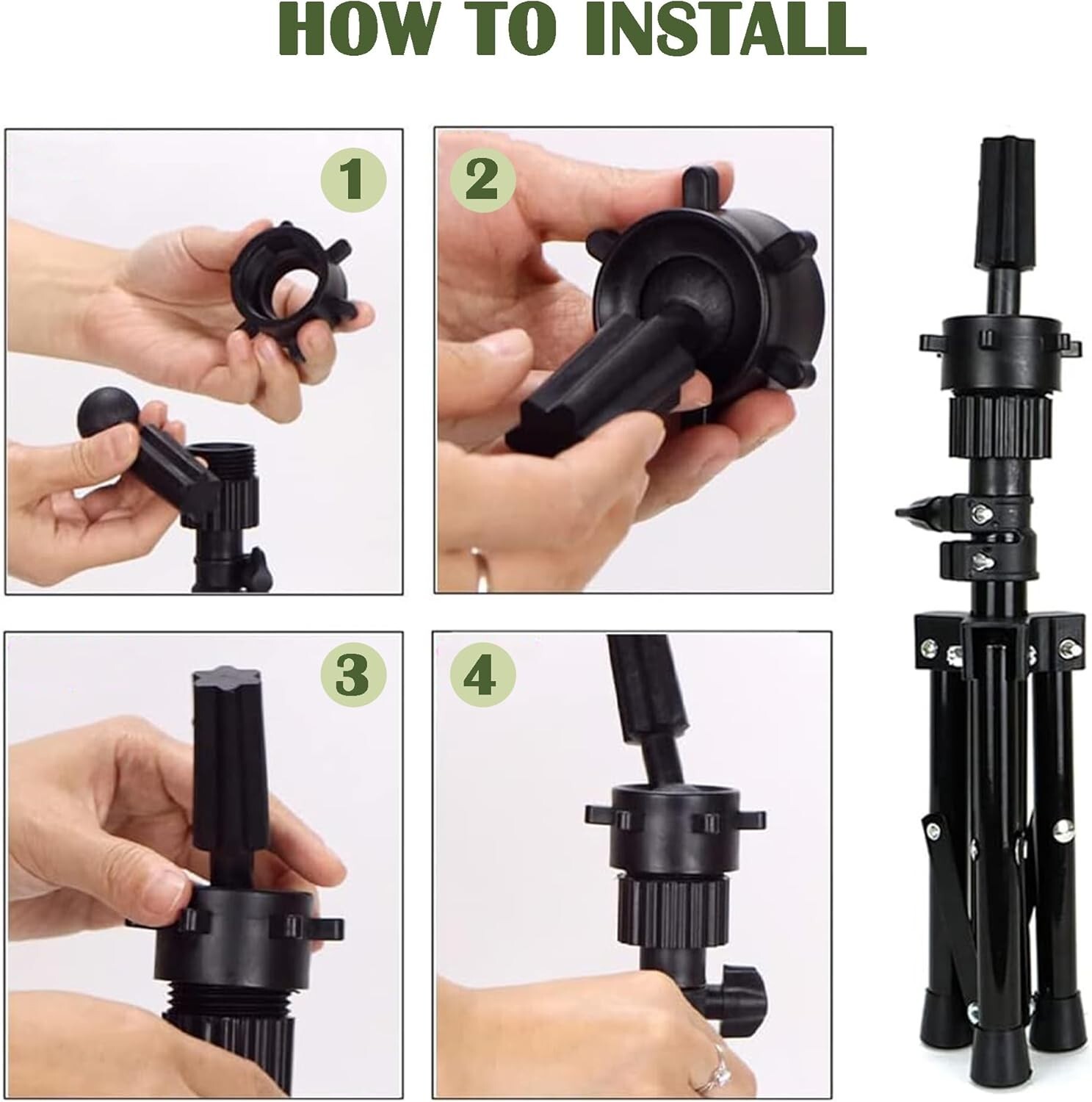 HOW TO INSTALL

1

2

3

4