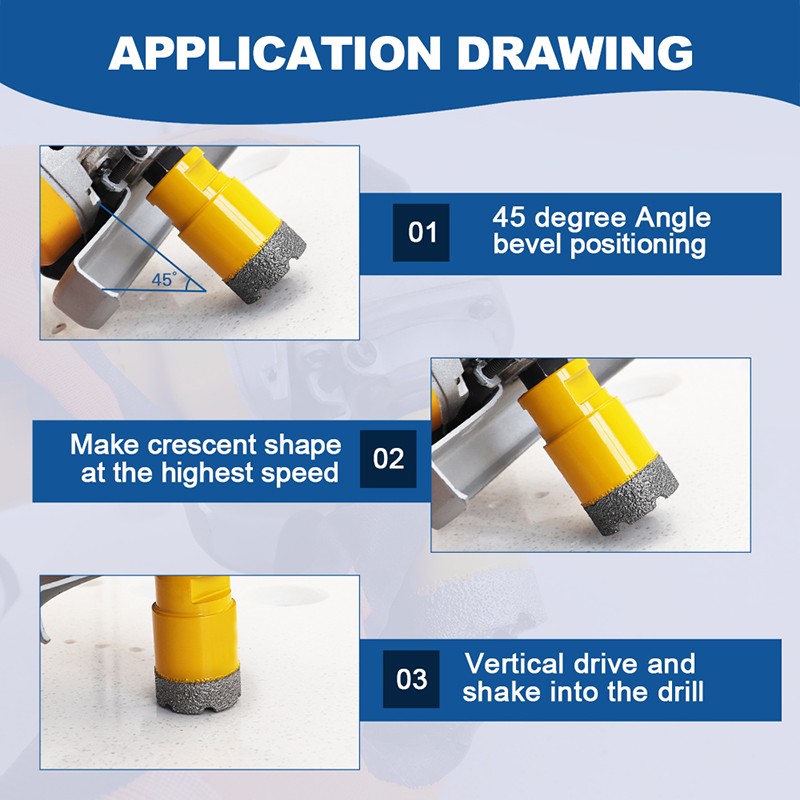 APPLICATION DRAWING

45°

01 45 degree Angle bevel positioning

Make crescent shape at the highest speed 02

03 Vertical drive and shake into the drill