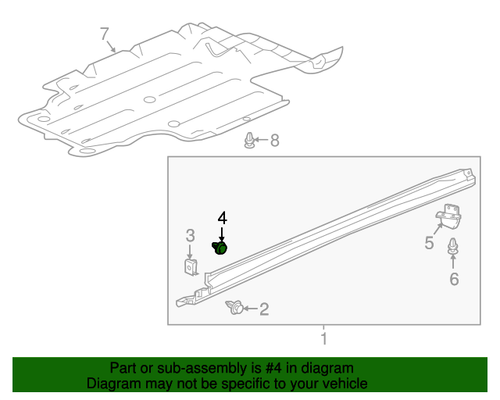 7
8
4
3
5
6
2
1

Part or sub-assembly is #4 in diagram
Diagram may not be specific to your vehicle