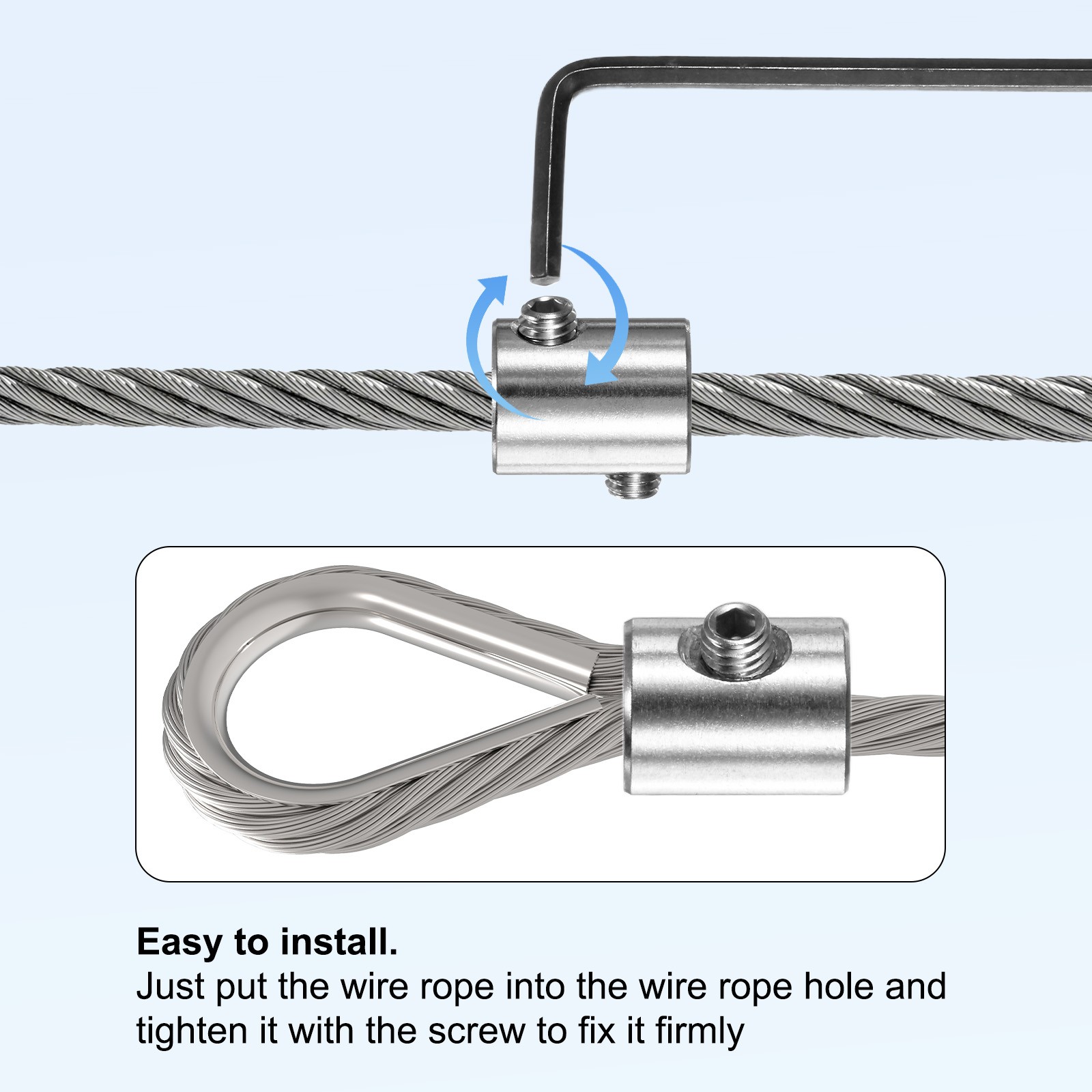 Easy to install.
Just put the wire rope into the wire rope hole and tighten it with the screw to fix it firmly