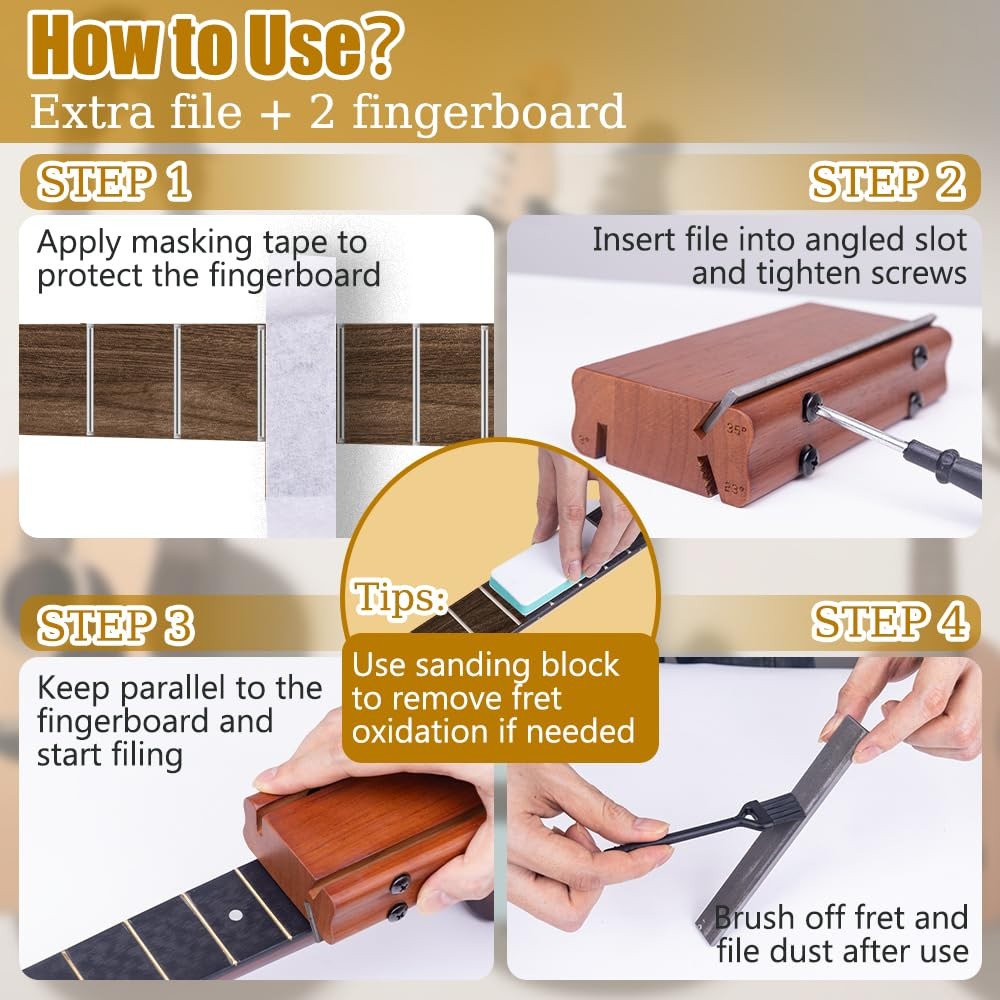 How to Use?
Extra file + 2 fingerboard

STEP 1
Apply masking tape to protect the fingerboard

STEP 2
Insert file into angled slot and tighten screws

35°
23°

Tips:
Use sanding block to remove fret oxidation if needed

STEP 3
Keep parallel to the fingerboard and start filing

STEP 4
Brush off fret and file dust after use