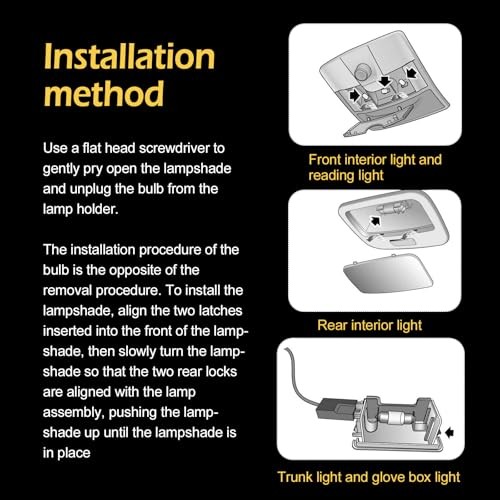 Installation method

Use a flat head screwdriver to gently pry open the lampshade and unplug the bulb from the lamp holder.

The installation procedure of the bulb is the opposite of the removal procedure. To install the lampshade, align the two latches inserted into the front of the lampshade, then slowly turn the lampshade so that the two rear locks are aligned with the lamp assembly, pushing the lampshade up until the lampshade is in place

Front interior light and reading light

Rear interior light

Trunk light and glove box light