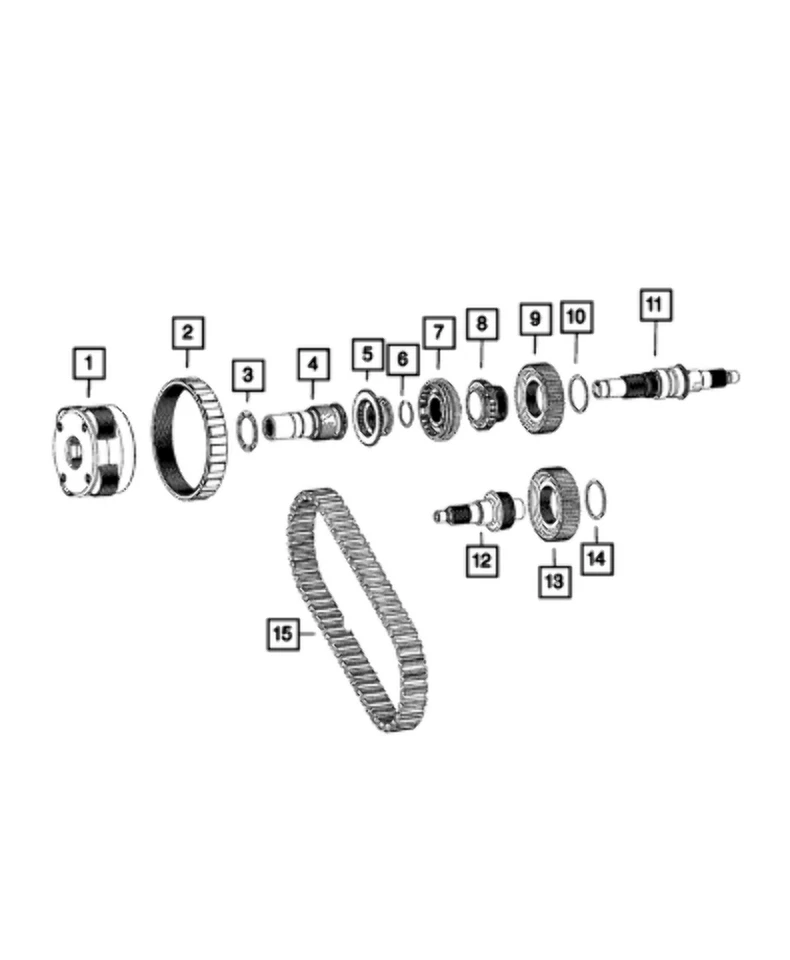 1
2
3
4
5
6
7
8
9
10
11
12
13
14
15