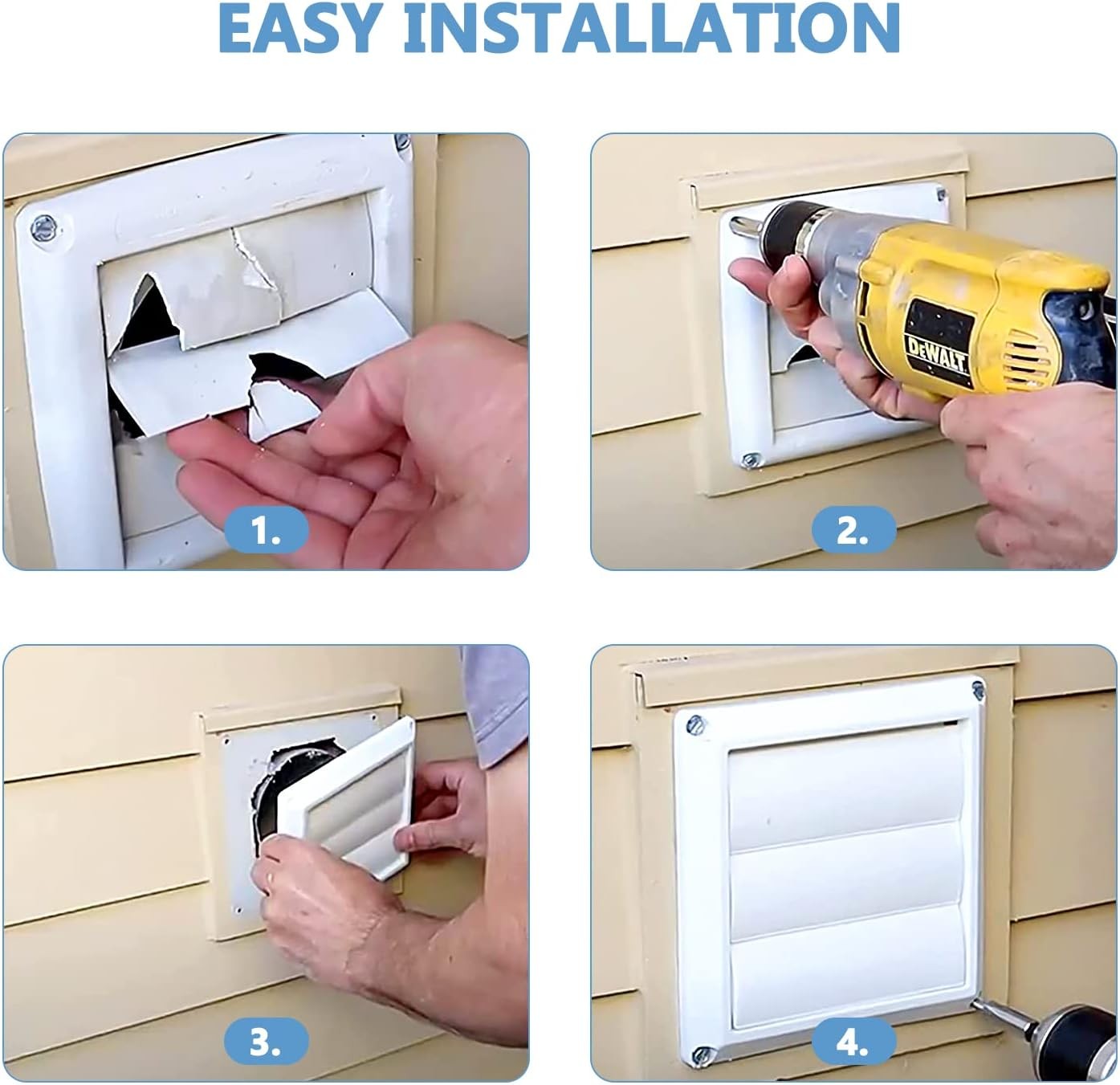 EASY INSTALLATION

1.

DEWALT

2.

3.

4.