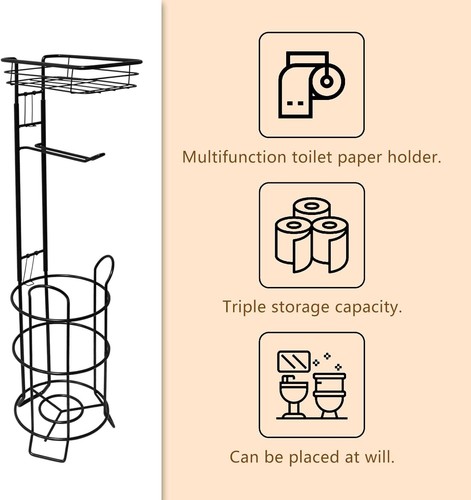 Multifunction toilet paper holder.

Triple storage capacity.

Can be placed at will.