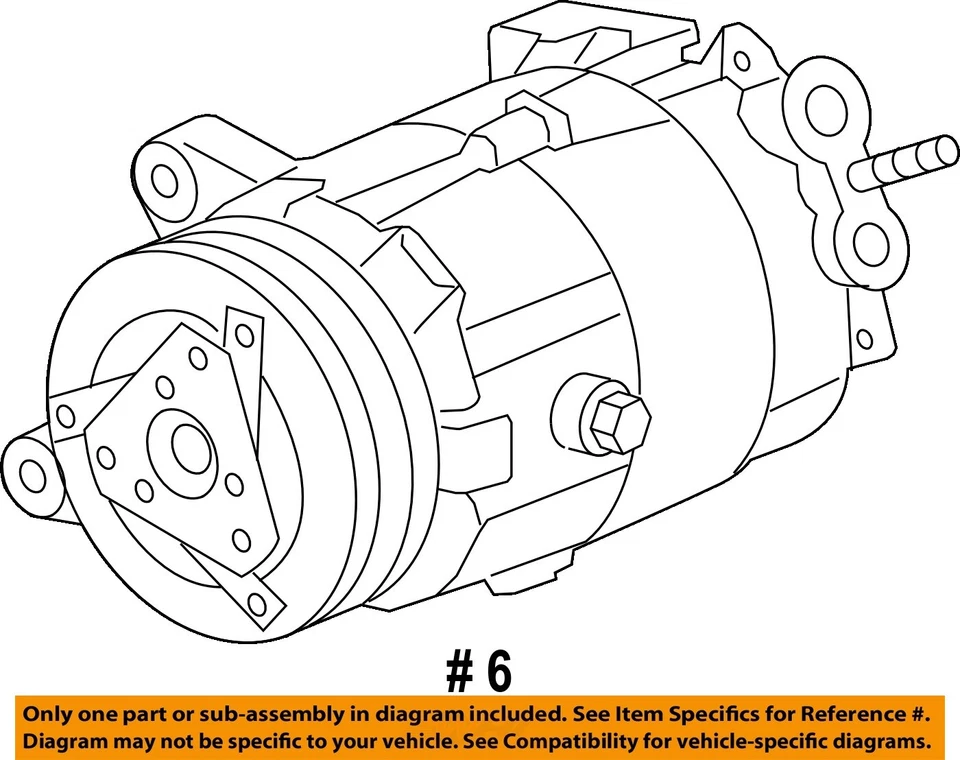 # 6

Only one part or sub-assembly in diagram included. See Item Specifics for Reference #. Diagram may not be specific to your vehicle. See Compatibility for vehicle-specific diagrams.