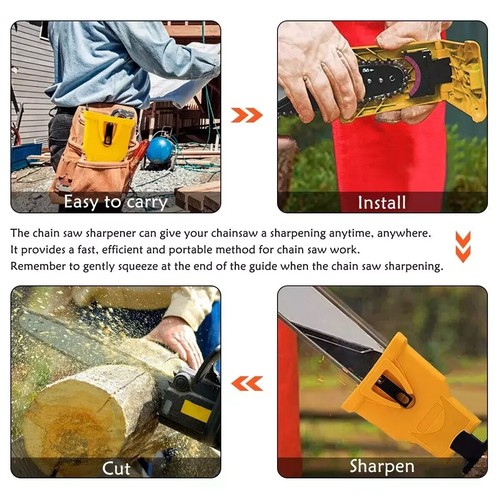 Easy to carry

Install

The chain saw sharpener can give your chainsaw a sharpening anytime, anywhere. It provides a fast, efficient and portable method for chain saw work. Remember to gently squeeze at the end of the guide when the chain saw sharpening.

Cut

Sharpen