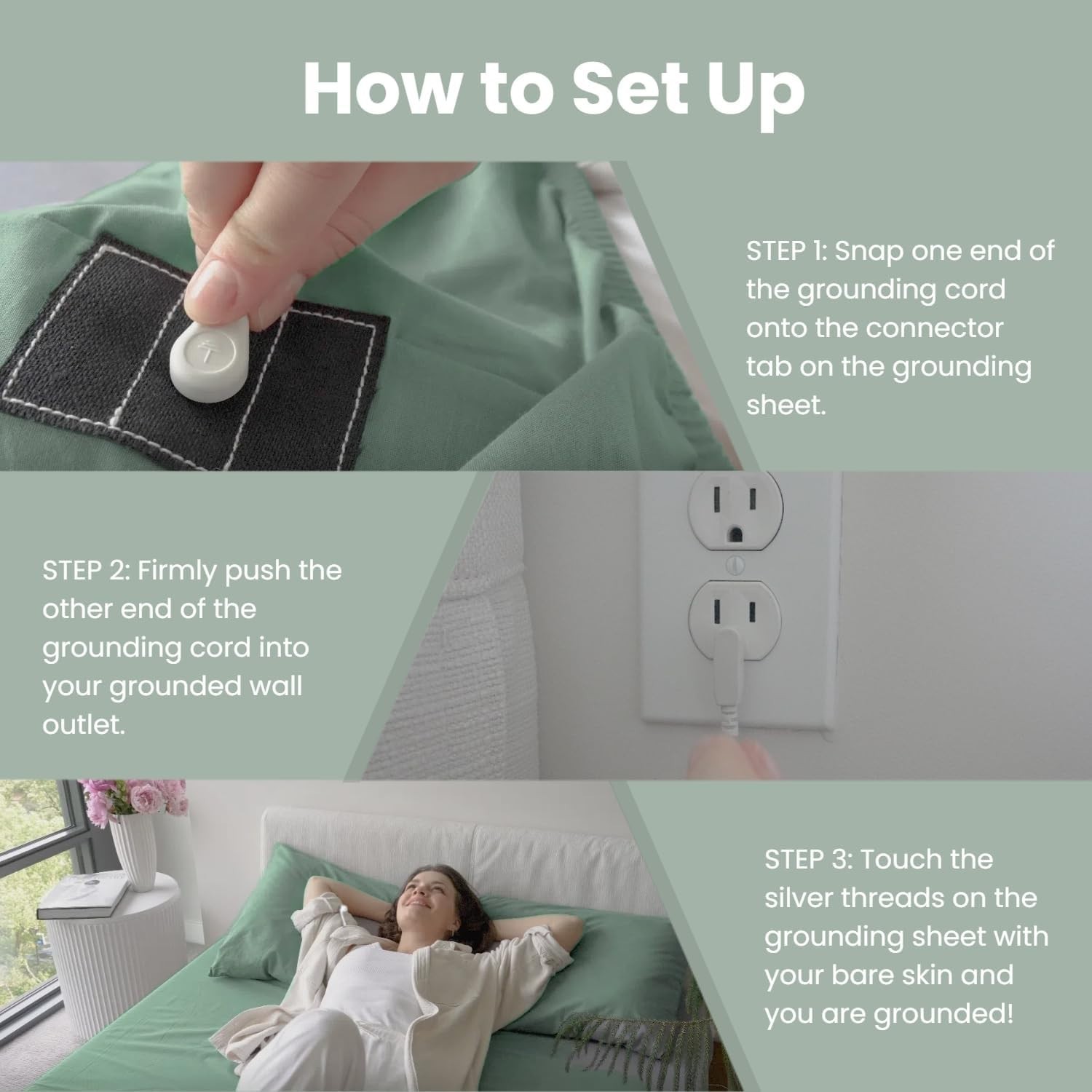 How to Set Up

STEP 1: Snap one end of the grounding cord onto the connector tab on the grounding sheet.

STEP 2: Firmly push the other end of the grounding cord into your grounded wall outlet.

STEP 3: Touch the silver threads on the grounding sheet with your bare skin and you are grounded!