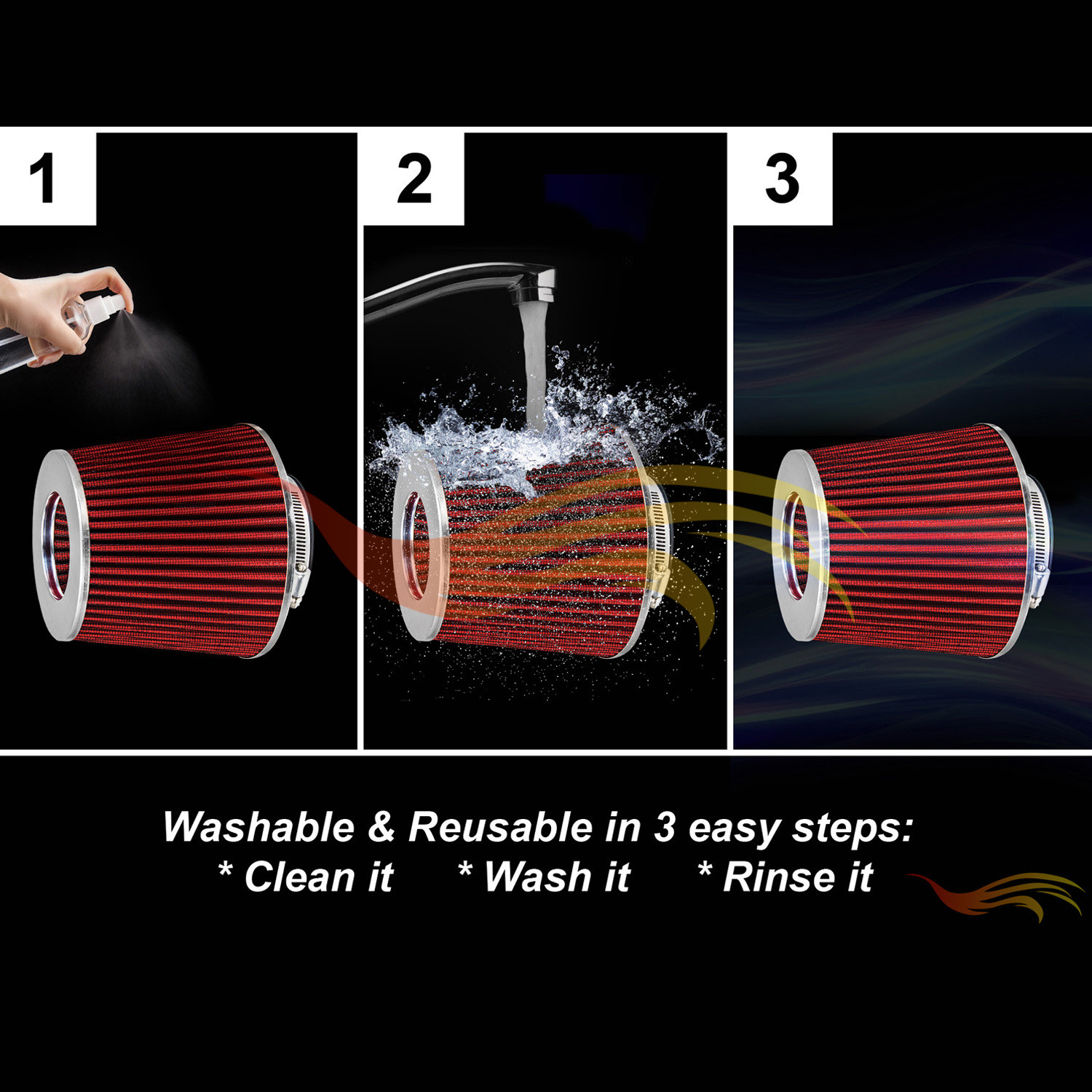 1

2

3

Washable & Reusable in 3 easy steps:
* Clean it * Wash it * Rinse it