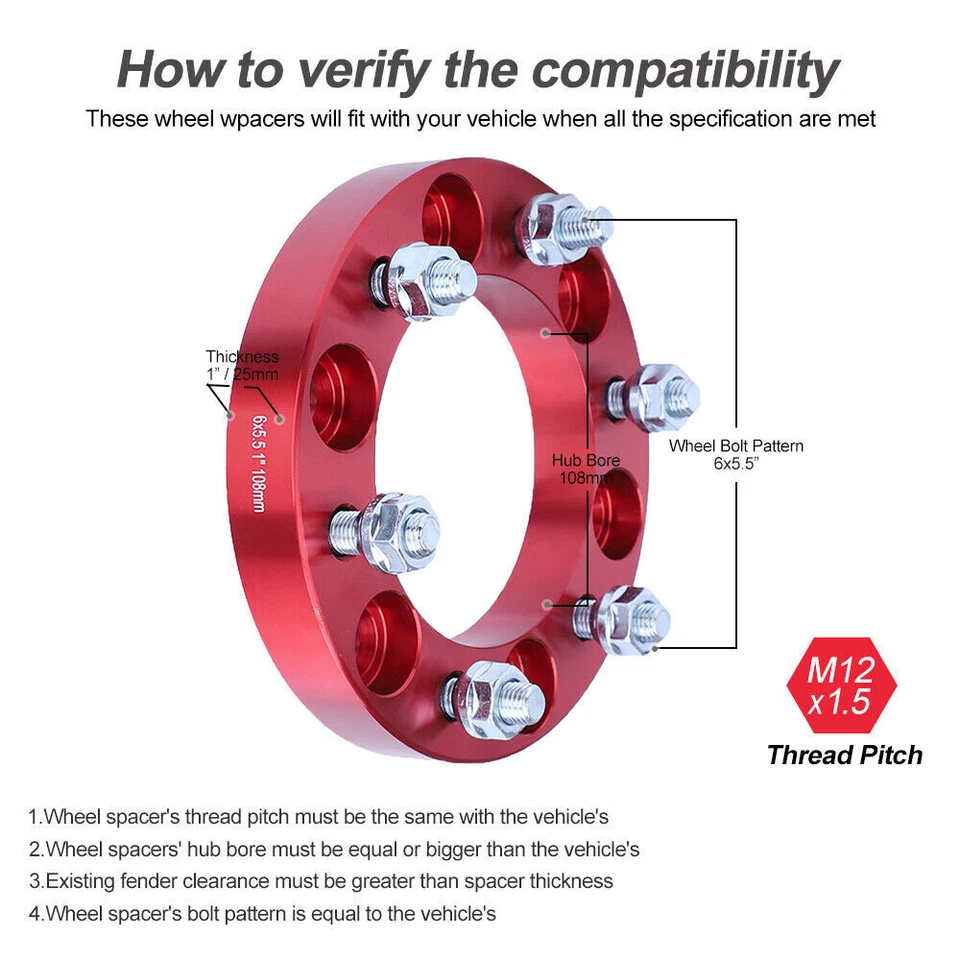 How to verify the compatibility

These wheel wpacers will fit with your vehicle when all the specification are met

Thickness
1" / 25mm

6x5.5 1" 108mm

Hub Bore
108mm

Wheel Bolt Pattern
6x5.5"

M12
x1.5

Thread Pitch

1.Wheel spacer's thread pitch must be the same with the vehicle's

2.Wheel spacers' hub bore must be equal or bigger than the vehicle's

3.Existing fender clearance must be greater than spacer thickness

4.Wheel spacer's bolt pattern is equal to the vehicle's