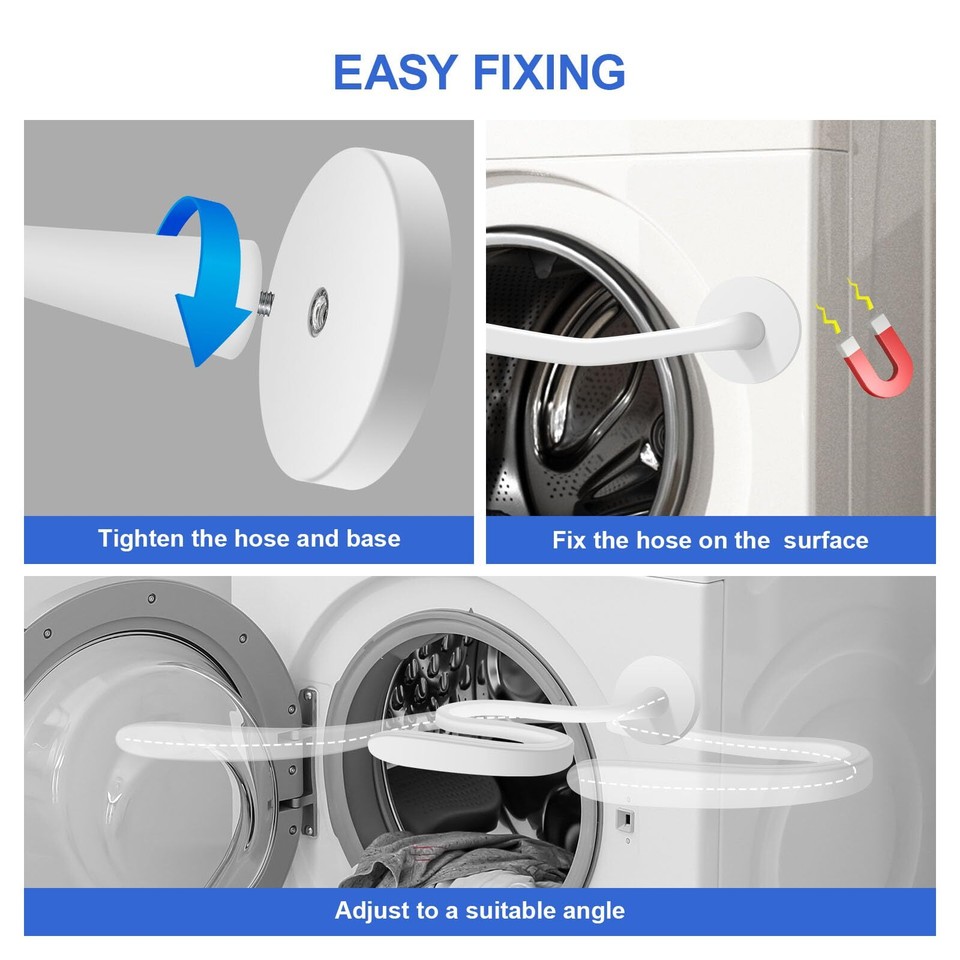 EASY FIXING

Tighten the hose and base

Fix the hose on the  surface

Adjust to a suitable angle