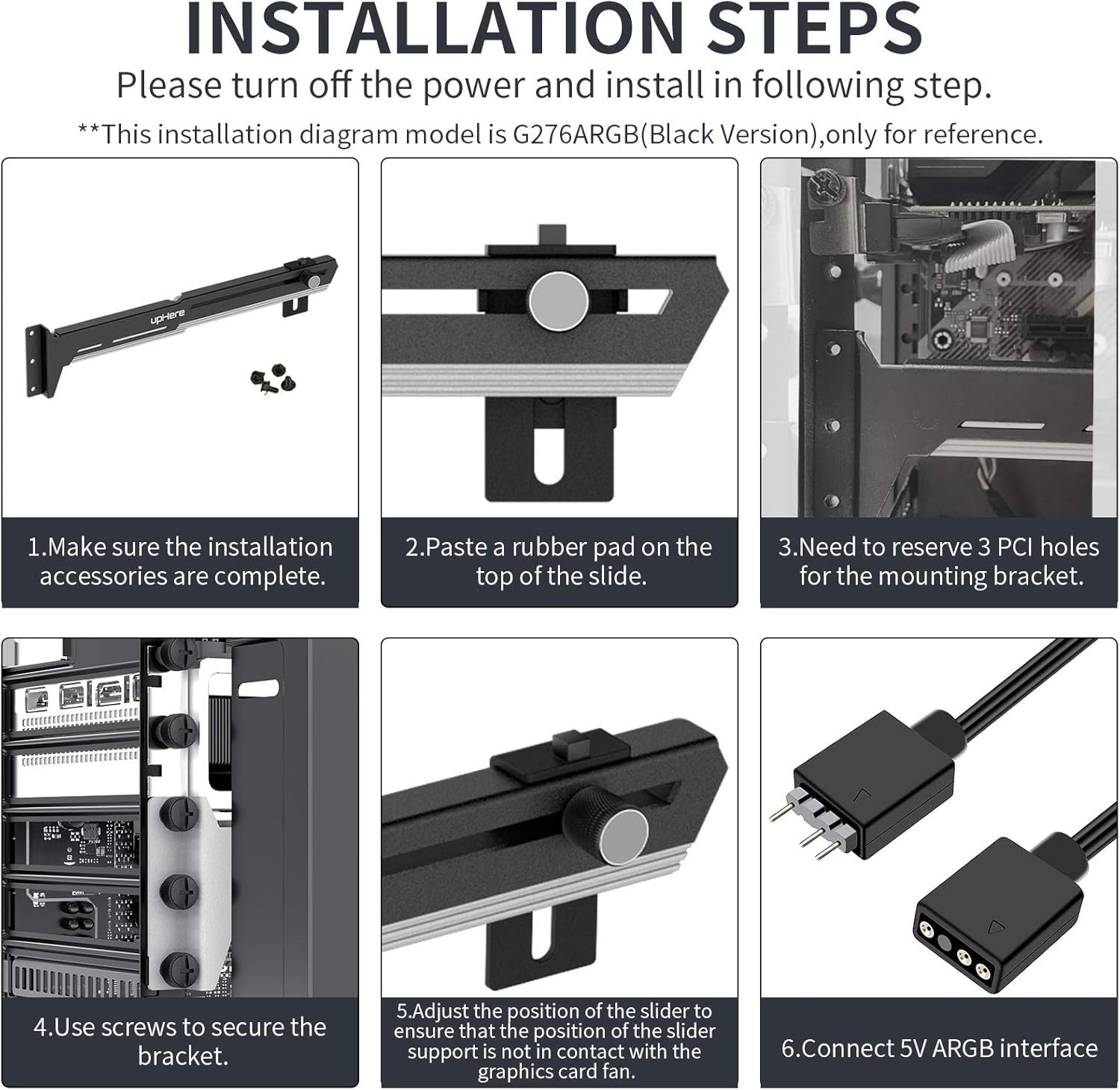 INSTALLATION STEPS

Please turn off the power and install in following step.

**This installation diagram model is G276ARGB(Black Version),only for reference.

upHere

1.Make sure the installation accessories are complete.

2.Paste a rubber pad on the top of the slide.

3.Need to reserve 3 PCI holes for the mounting bracket.

4.Use screws to secure the bracket.

5.Adjust the position of the slider to ensure that the position of the slider support is not in contact with the graphics card fan.

6.Connect 5V ARGB interface