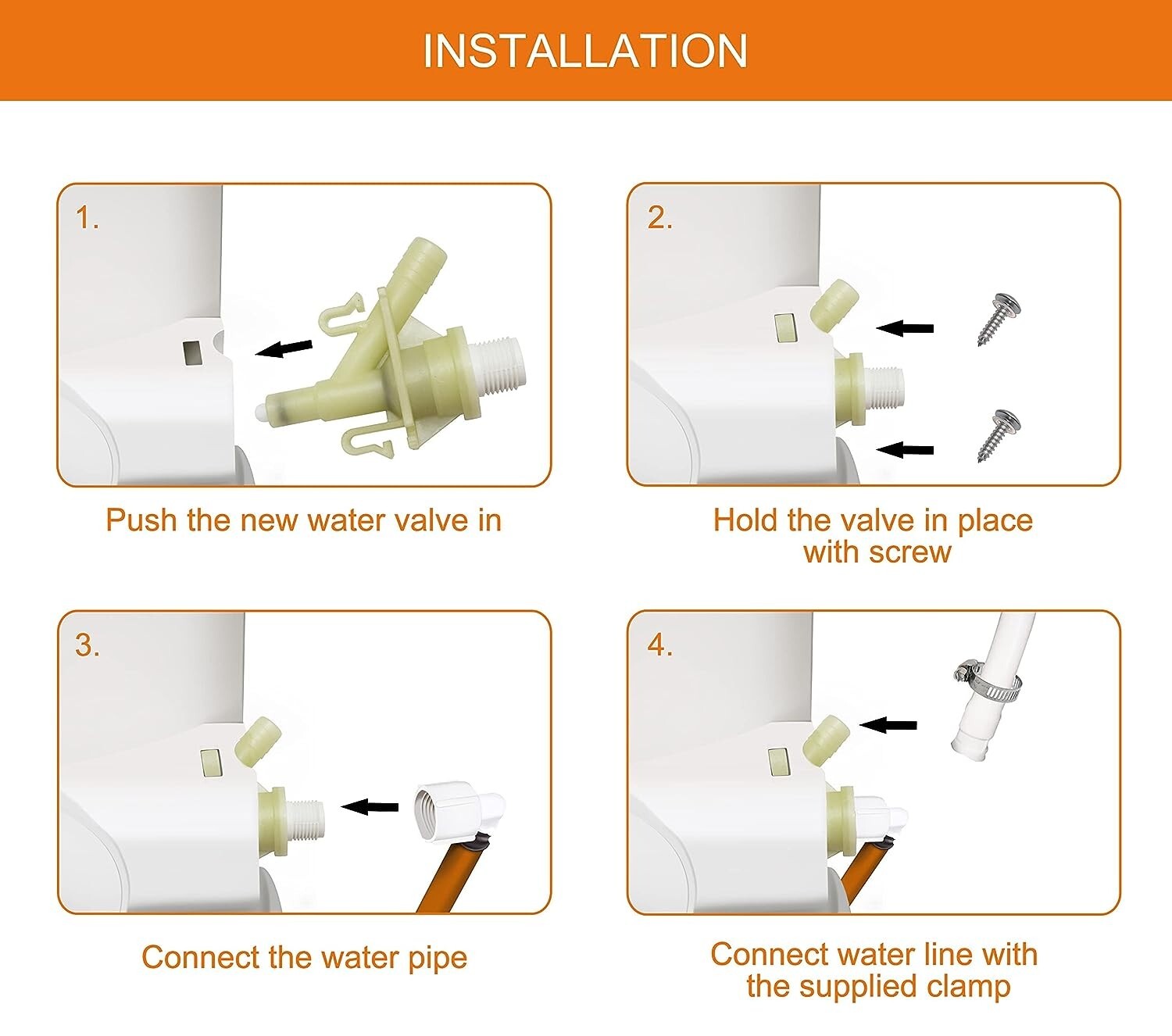 INSTALLATION

1.

Push the new water valve in

2.

Hold the valve in place with screw

3.

Connect the water pipe

4.

Connect water line with the supplied clamp