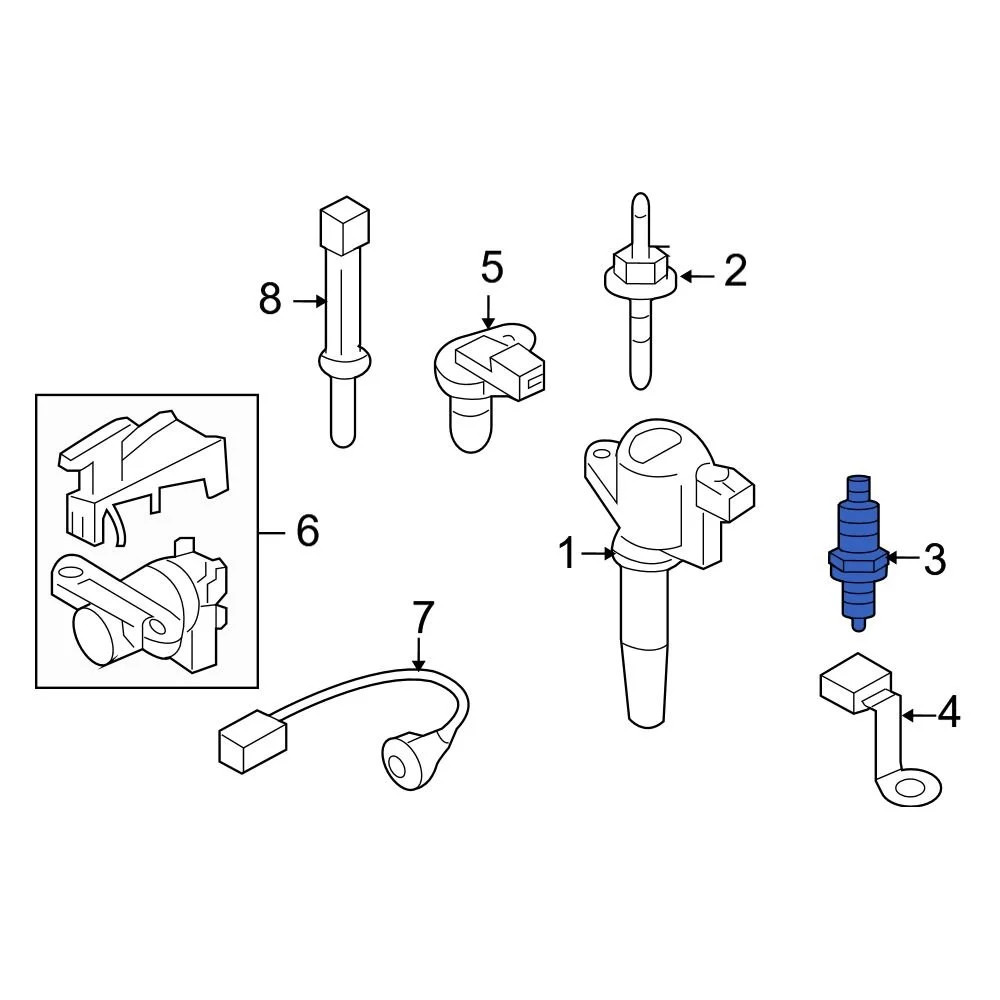 8
5
2
6
1
3
7
4