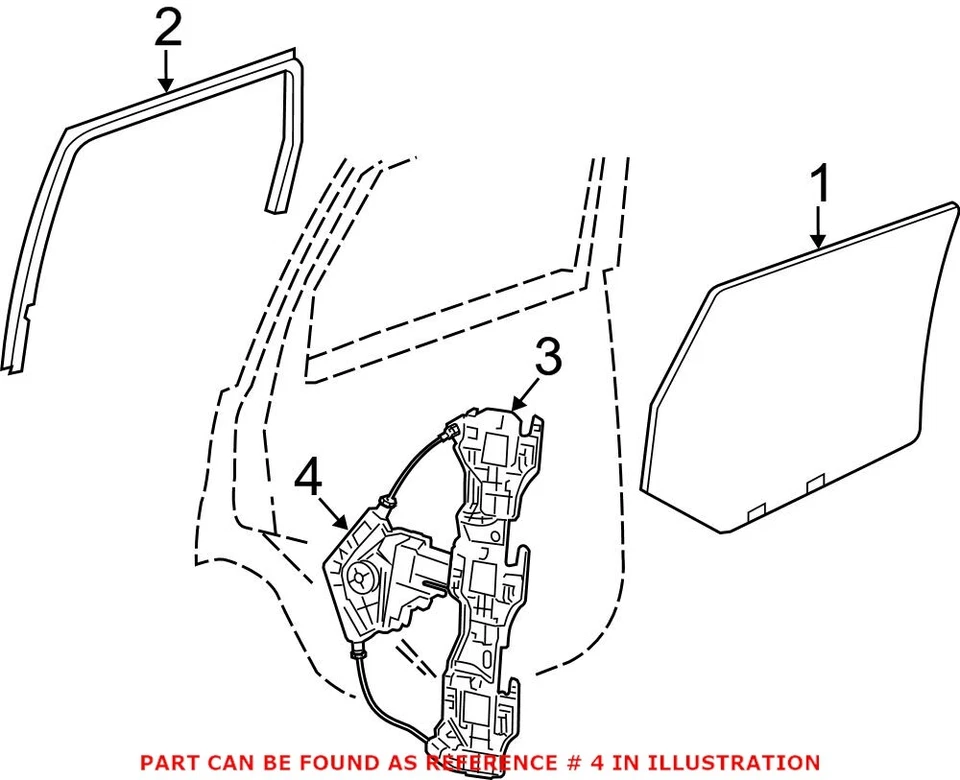 2

1

3

4

PART CAN BE FOUND AS REFERENCE # 4 IN ILLUSTRATION