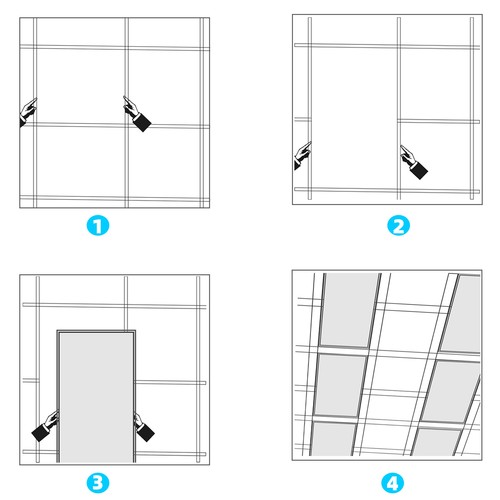 1

2

3

4