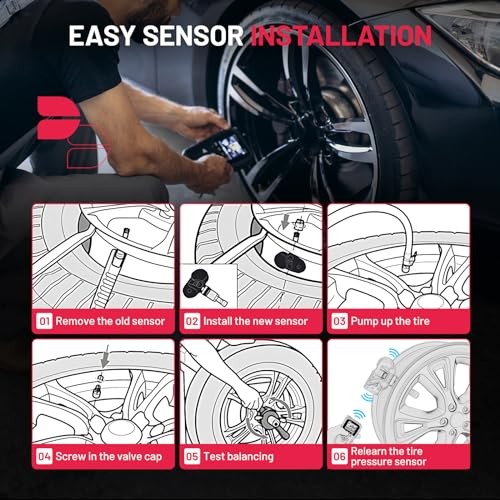 EASY SENSOR INSTALLATION

01 Remove the old sensor

02 Install the new sensor

03 Pump up the tire

04 Screw in the valve cap

05 Test balancing

06 Relearn the tire pressure sensor