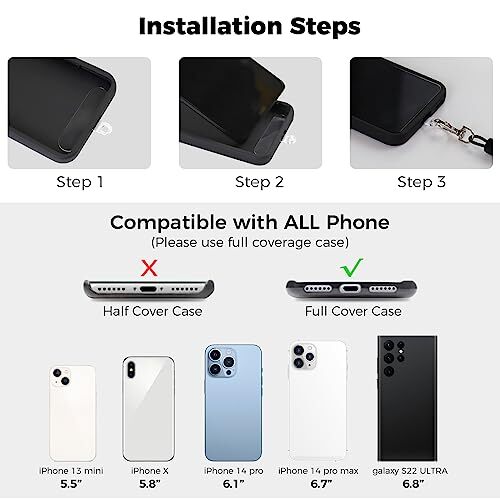 Installation Steps

Step 1

Step 2

Step 3

Compatible with ALL Phone
(Please use full coverage case)

X
Half Cover Case

✓
Full Cover Case

iPhone 13 mini
5.5"

iPhone X
5.8"

iPhone 14 pro
6.1"

iPhone 14 pro max
6.7"

galaxy S22 ULTRA
6.8"