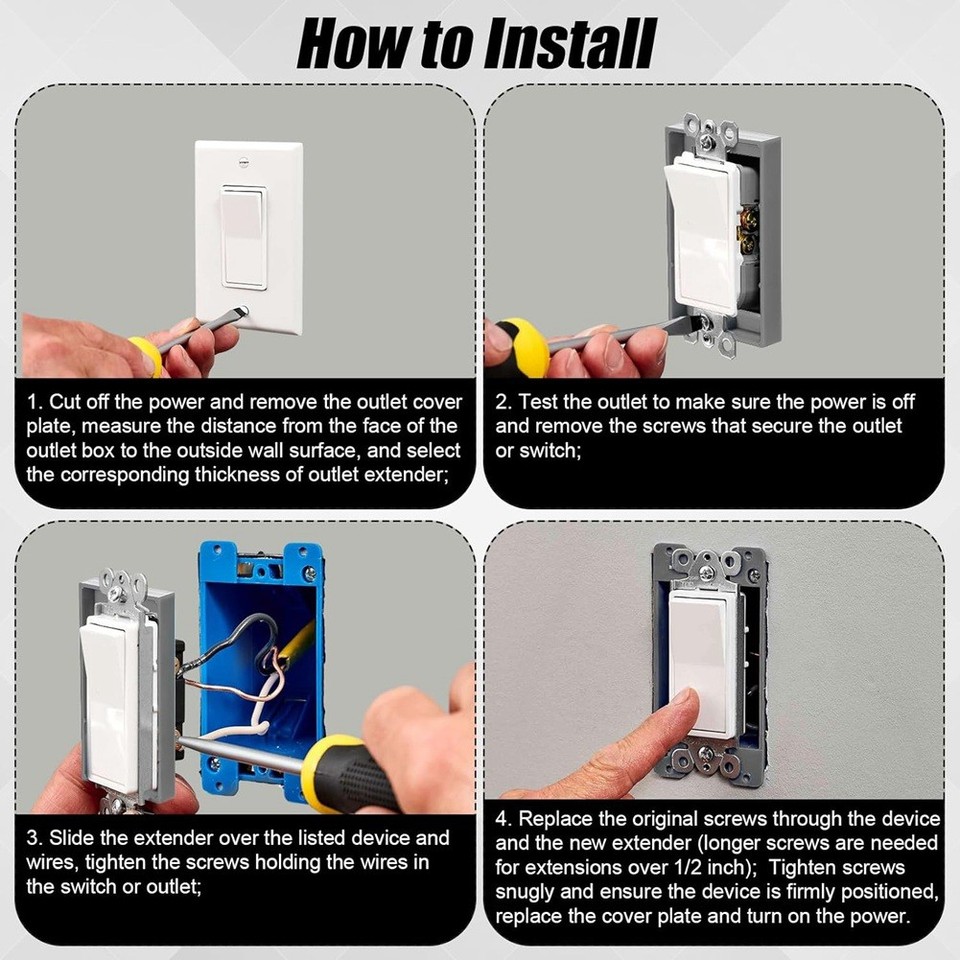 How to Install

1. Cut off the power and remove the outlet cover plate, measure the distance from the face of the outlet box to the outside wall surface, and select the corresponding thickness of outlet extender;

2. Test the outlet to make sure the power is off and remove the screws that secure the outlet or switch;

3. Slide the extender over the listed device and wires, tighten the screws holding the wires in the switch or outlet;

4. Replace the original screws through the device and the new extender (longer screws are needed for extensions over 1/2 inch); Tighten screws snugly and ensure the device is firmly positioned, replace the cover plate and turn on the power.