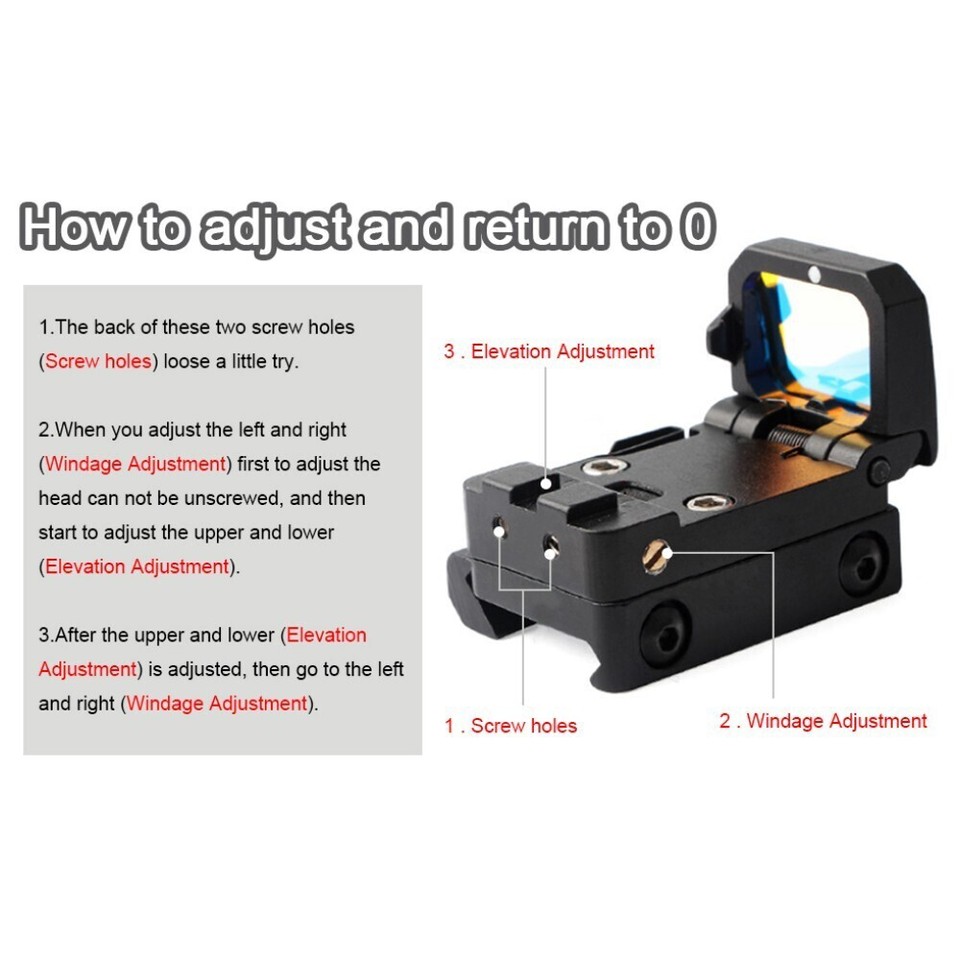 How to adjust and return to 0

1.The back of these two screw holes (Screw holes) loose a little try.

2.When you adjust the left and right (Windage Adjustment) first to adjust the head can not be unscrewed, and then start to adjust the upper and lower (Elevation Adjustment).

3.After the upper and lower (Elevation Adjustment) is adjusted, then go to the left and right (Windage Adjustment).

3 . Elevation Adjustment

1 . Screw holes

2 . Windage Adjustment