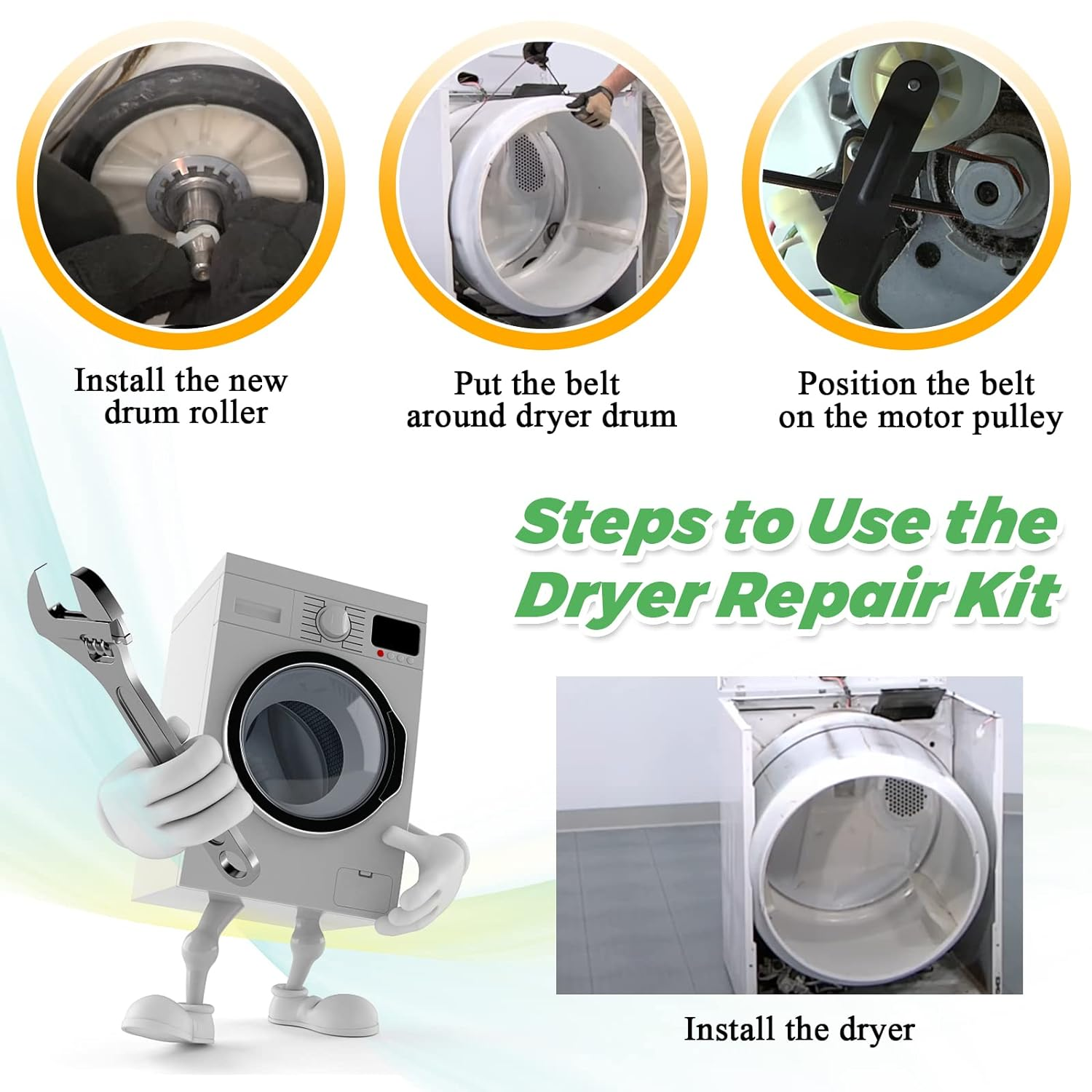 Install the new drum roller

Put the belt around dryer drum

Position the belt on the motor pulley

Steps to Use the Dryer Repair Kit

Install the dryer